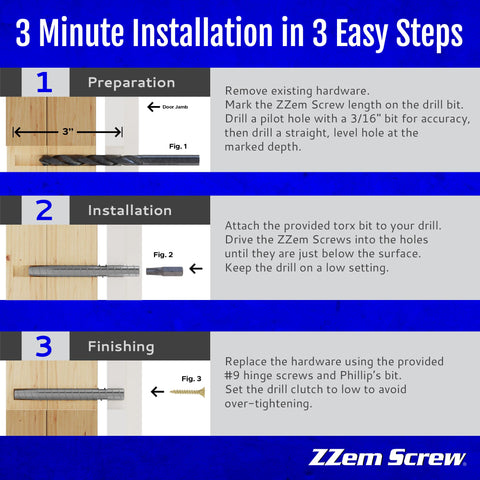 3 Minute Installation in 3 Easy Steps

1 Preparation

Door Jamb

3"

Fig. 1

Remove existing hardware.
Mark the ZZem Screw length on the drill bit.
Drill a pilot hole with a 3/16" bit for accuracy, then drill a straight, level hole at the marked depth.

2 Installation

Fig. 2

Attach the provided torx bit to your drill.
Drive the ZZem Screws into the holes until they are just below the surface.
Keep the drill on a low setting.

3 Finishing

Fig. 3

Replace the hardware using the provided #9 hinge screws and Phillip's bit.
Set the drill clutch to low to avoid over-tightening.

ZZem Screw