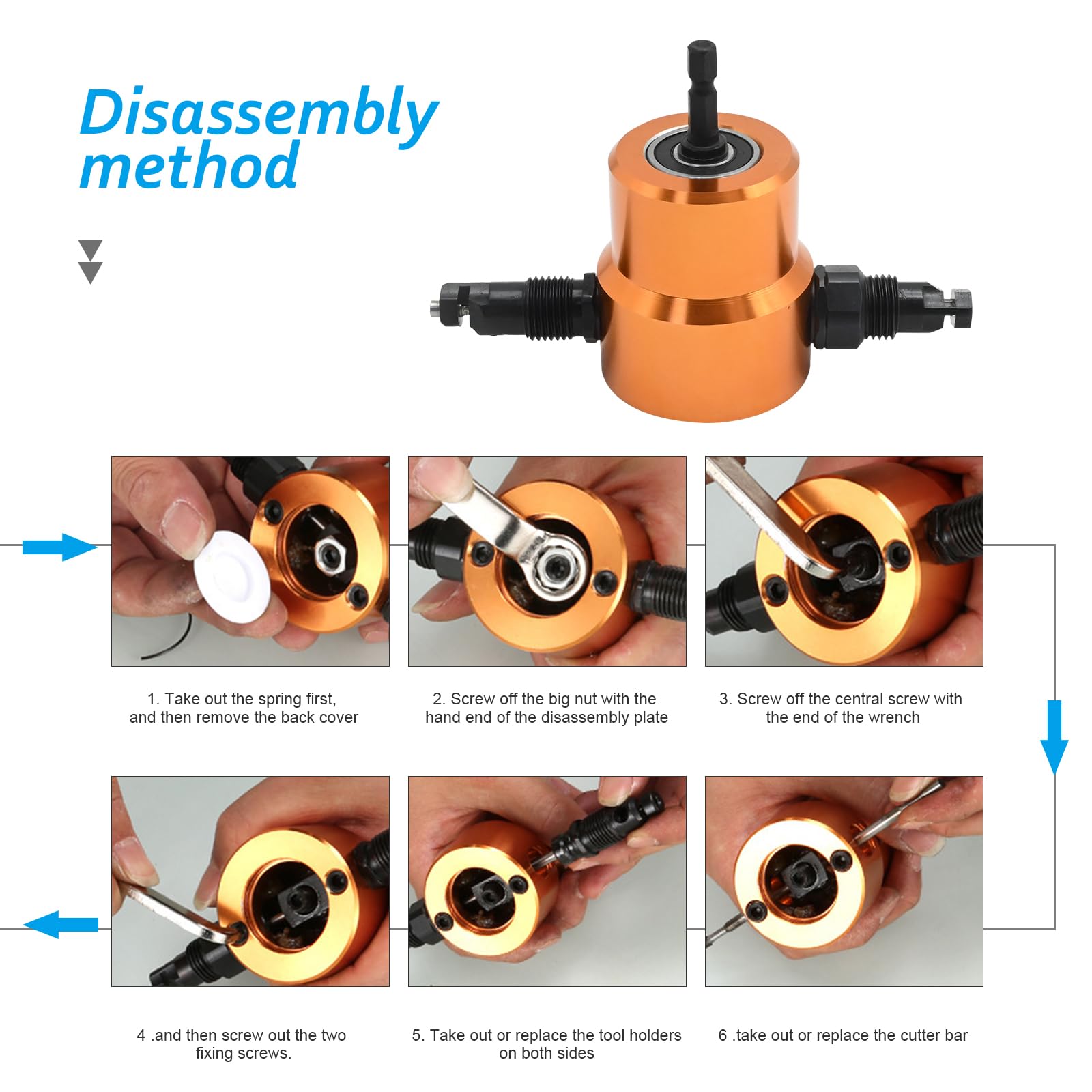 Disassembly method

1. Take out the spring first, and then remove the back cover

2. Screw off the big nut with the hand end of the disassembly plate

3. Screw off the central screw with the end of the wrench

4 .and then screw out the two fixing screws.

5. Take out or replace the tool holders on both sides

6 .take out or replace the cutter bar