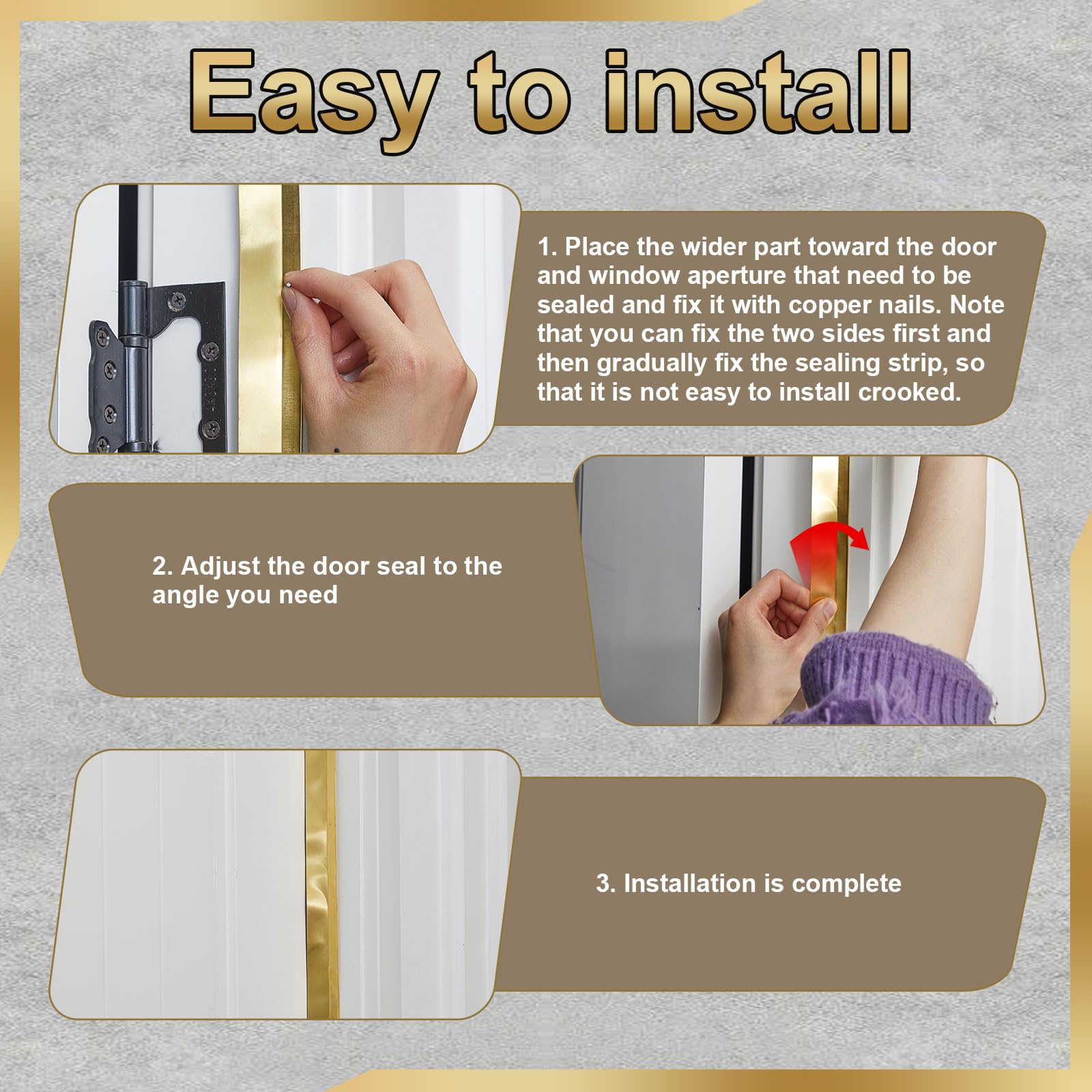 Easy to install

1. Place the wider part toward the door and window aperture that need to be sealed and fix it with copper nails. Note that you can fix the two sides first and then gradually fix the sealing strip, so that it is not easy to install crooked.

2. Adjust the door seal to the angle you need

3. Installation is complete