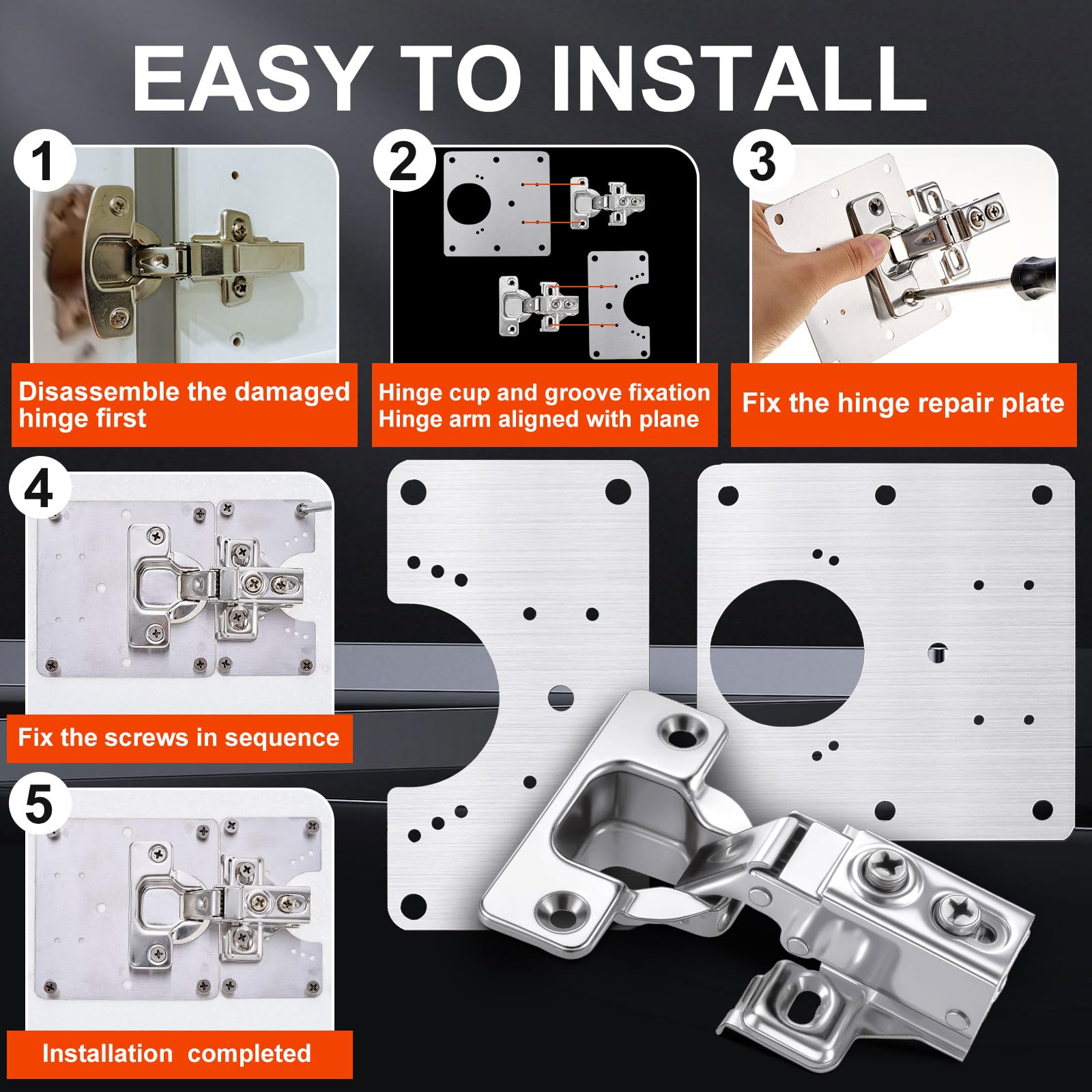 EASY TO INSTALL

1

Disassemble the damaged hinge first

2

Hinge cup and groove fixation
Hinge arm aligned with plane

3

Fix the hinge repair plate

4

Fix the screws in sequence

5

Installation completed