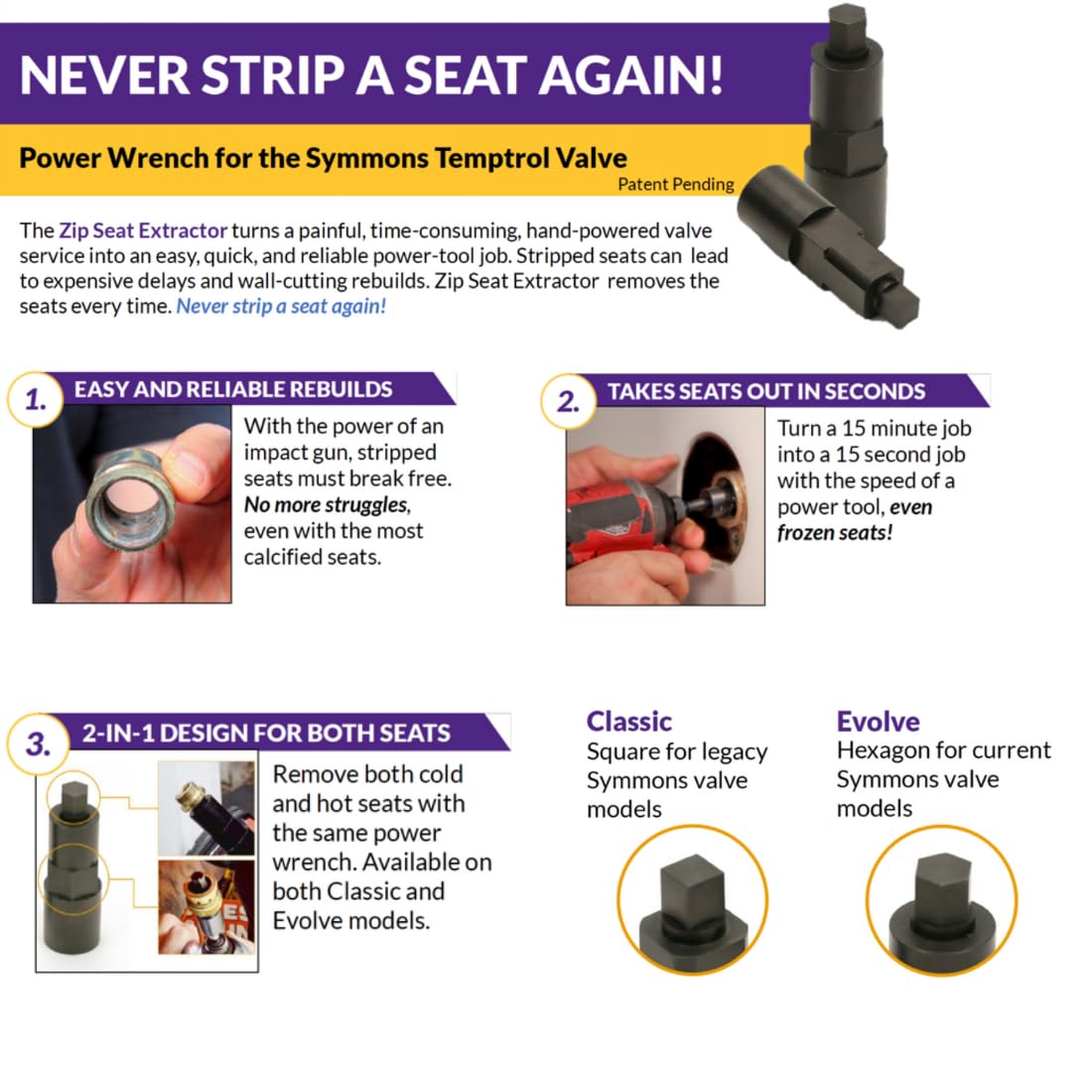 NEVER STRIP A SEAT AGAIN!

Power Wrench for the Symmons Temptrol Valve

Patent Pending

The Zip Seat Extractor turns a painful, time-consuming, hand-powered valve service into an easy, quick, and reliable power-tool job. Stripped seats can lead to expensive delays and wall-cutting rebuilds. Zip Seat Extractor removes the seats every time. Never strip a seat again!

1. EASY AND RELIABLE REBUILDS

With the power of an impact gun, stripped seats must break free. No more struggles, even with the most calcified seats.

2. TAKES SEATS OUT IN SECONDS

Turn a 15 minute job into a 15 second job with the speed of a power tool, even frozen seats!

3. 2-IN-1 DESIGN FOR BOTH SEATS

Remove both cold and hot seats with the same power wrench. Available on both Classic and Evolve models.

Classic
Square for legacy Symmons valve models

Evolve
Hexagon for current Symmons valve models