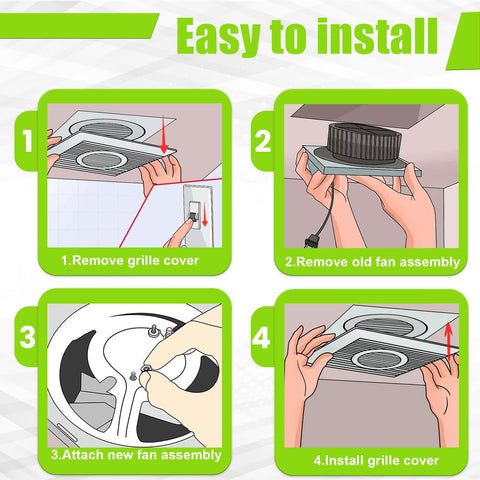 Easy to install

1

1.Remove grille cover

2

2.Remove old fan assembly

3

3.Attach new fan assembly

4

4.Install grille cover