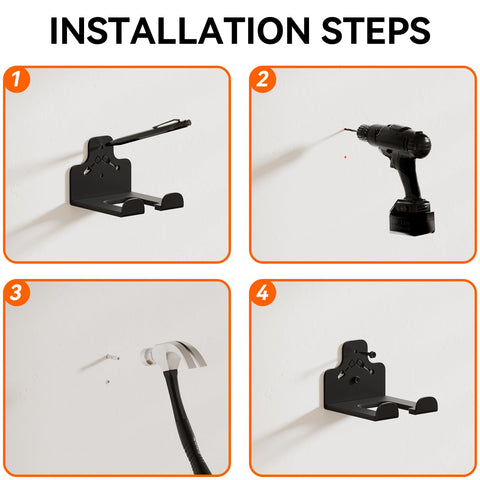 INSTALLATION STEPS

1

2

3

4