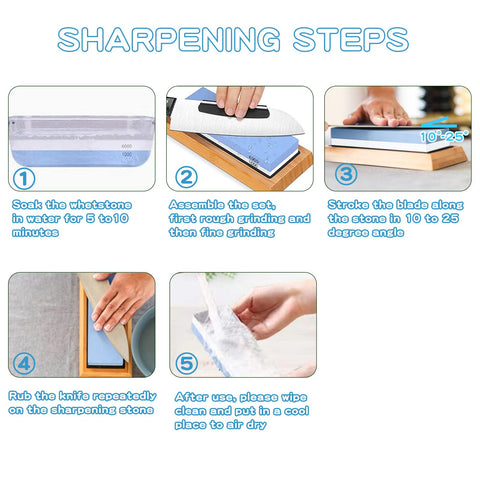 SHARPENING STEPS

①

Soak the whetstone in water for 5 to10 minutes

②

Assemble the set, first rough grinding and then fine grinding

10°-25°

③

Stroke the blade along the stone in 10 to 25 degree angle

④

Rub the knife repeatedly on the sharpening stone

⑤

After use, please wipe clean and put in a cool place to air dry