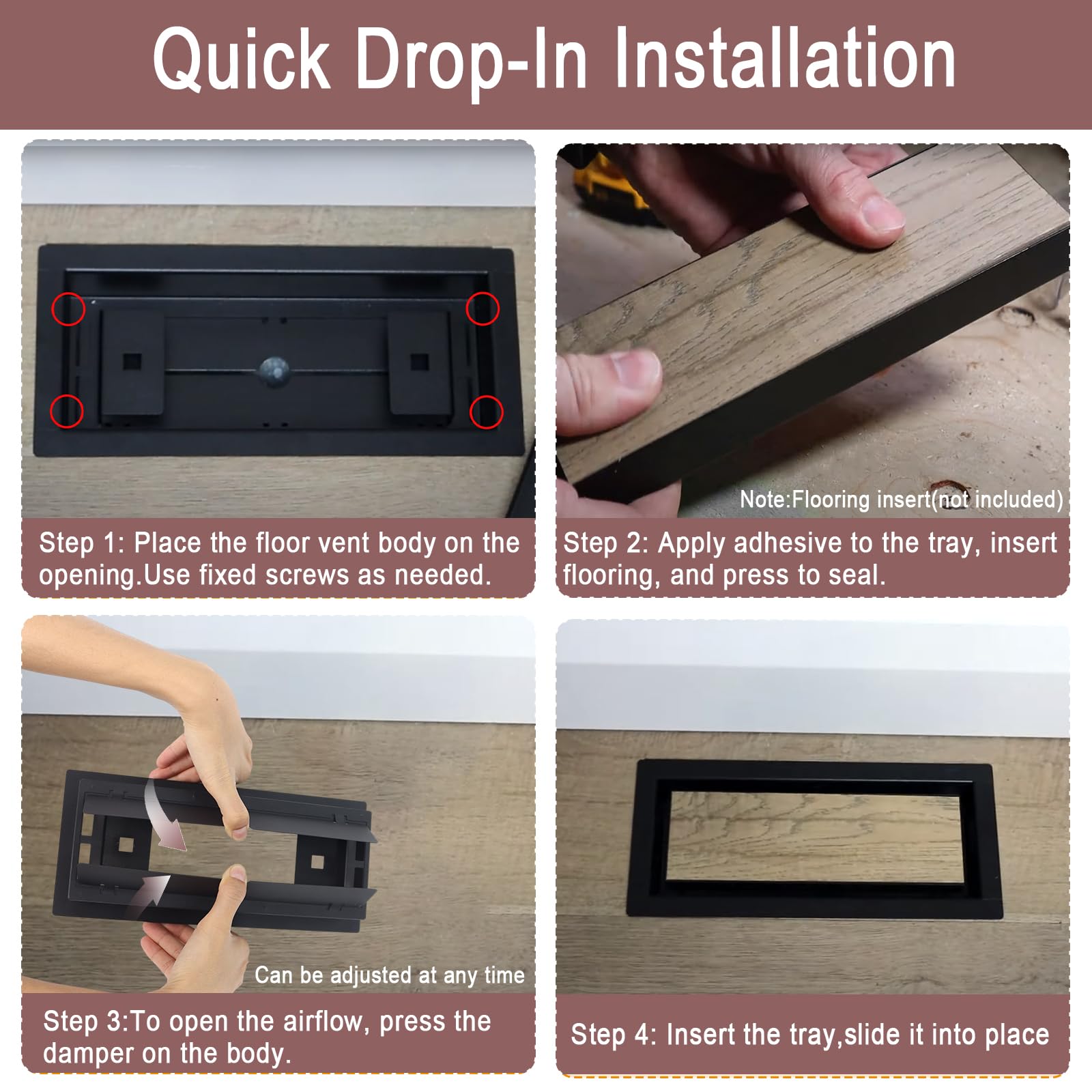 Quick Drop-In Installation

Step 1: Place the floor vent body on the opening.Use fixed screws as needed.

Note:Flooring insert(not included)

Step 2: Apply adhesive to the tray, insert flooring, and press to seal.

Can be adjusted at any time

Step 3:To open the airflow, press the damper on the body.

Step 4: Insert the tray,slide it into place