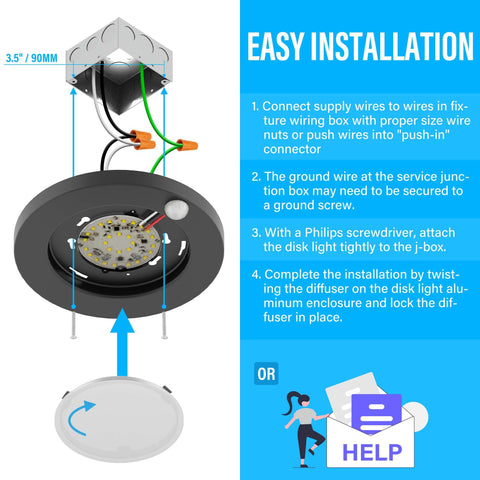 3.5" / 90MM

EASY INSTALLATION

1. Connect supply wires to wires in fixture wiring box with proper size wire nuts or push wires into "push-in" connector

2. The ground wire at the service junction box may need to be secured to a ground screw.

3. With a Philips screwdriver, attach the disk light tightly to the j-box.

4. Complete the installation by twisting the diffuser on the disk light aluminum enclosure and lock the diffuser in place.

OR

HELP