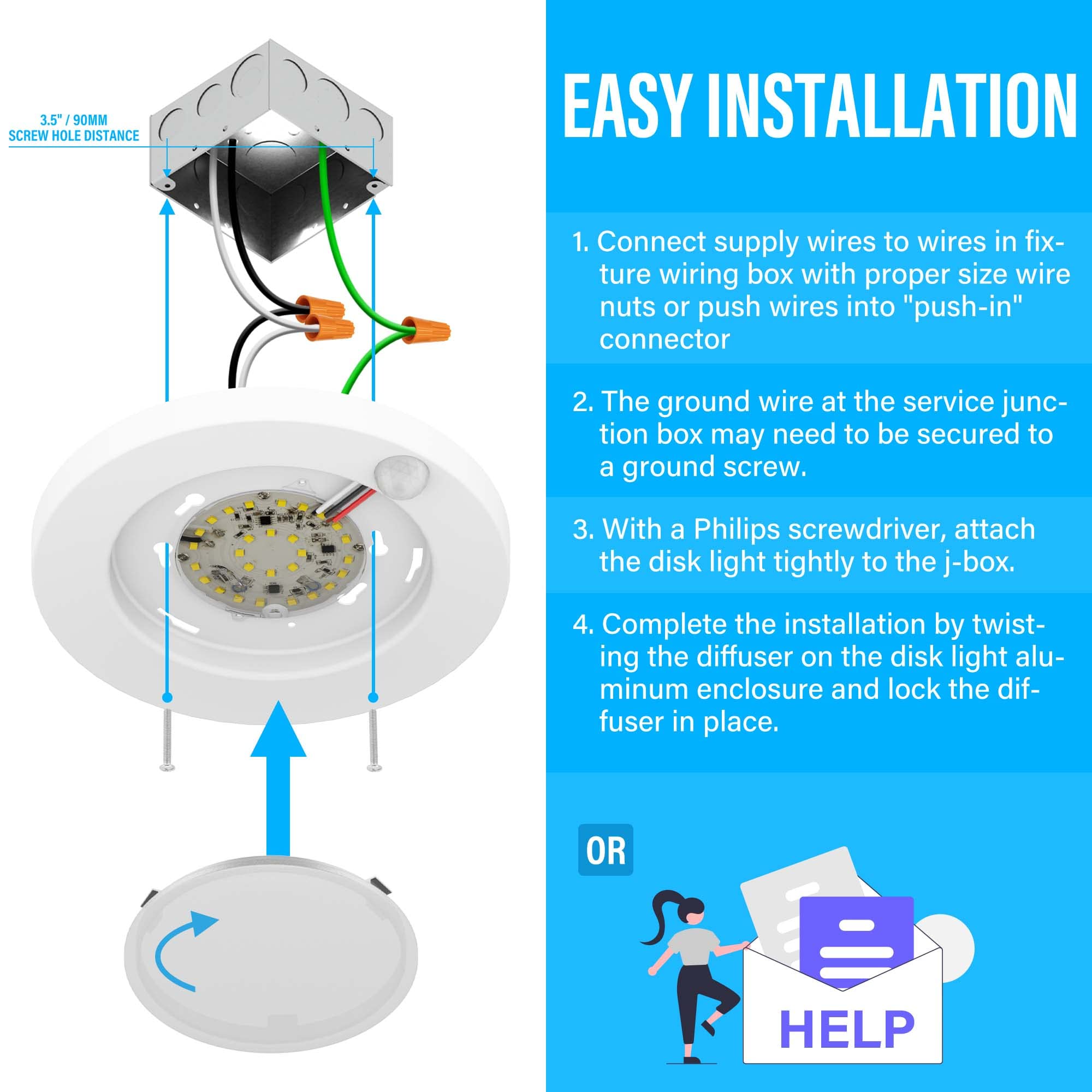 3.5" / 90MM
SCREW HOLE DISTANCE

EASY INSTALLATION

1. Connect supply wires to wires in fixture wiring box with proper size wire nuts or push wires into "push-in" connector

2. The ground wire at the service junction box may need to be secured to a ground screw.

3. With a Philips screwdriver, attach the disk light tightly to the j-box.

4. Complete the installation by twisting the diffuser on the disk light aluminum enclosure and lock the diffuser in place.

OR

HELP