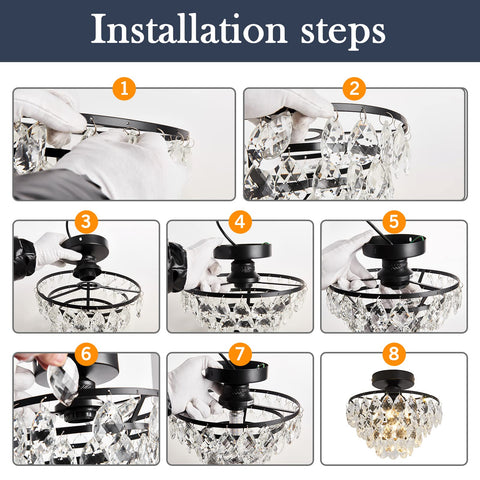 Installation steps

1

2

3

4

5

6

7

8