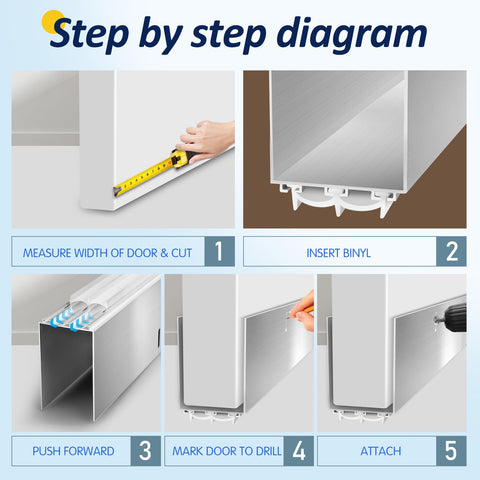 Step by step diagram

MEASURE WIDTH OF DOOR & CUT 1

INSERT BINYL 2

PUSH FORWARD 3

MARK DOOR TO DRILL 4

ATTACH 5