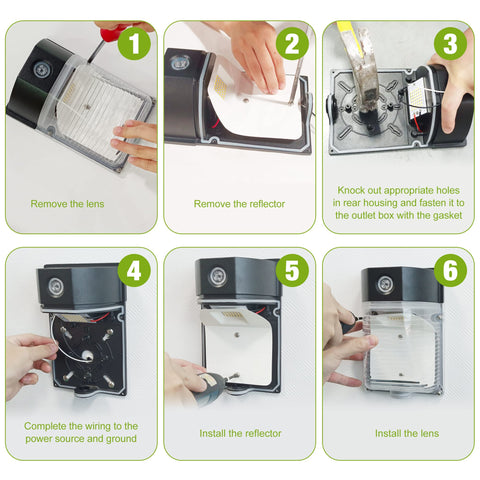 1

Remove the lens

2

Remove the reflector

3

Knock out appropriate holes in rear housing and fasten it to the outlet box with the gasket

4

Complete the wiring to the power source and ground

5

Install the reflector

6

Install the lens