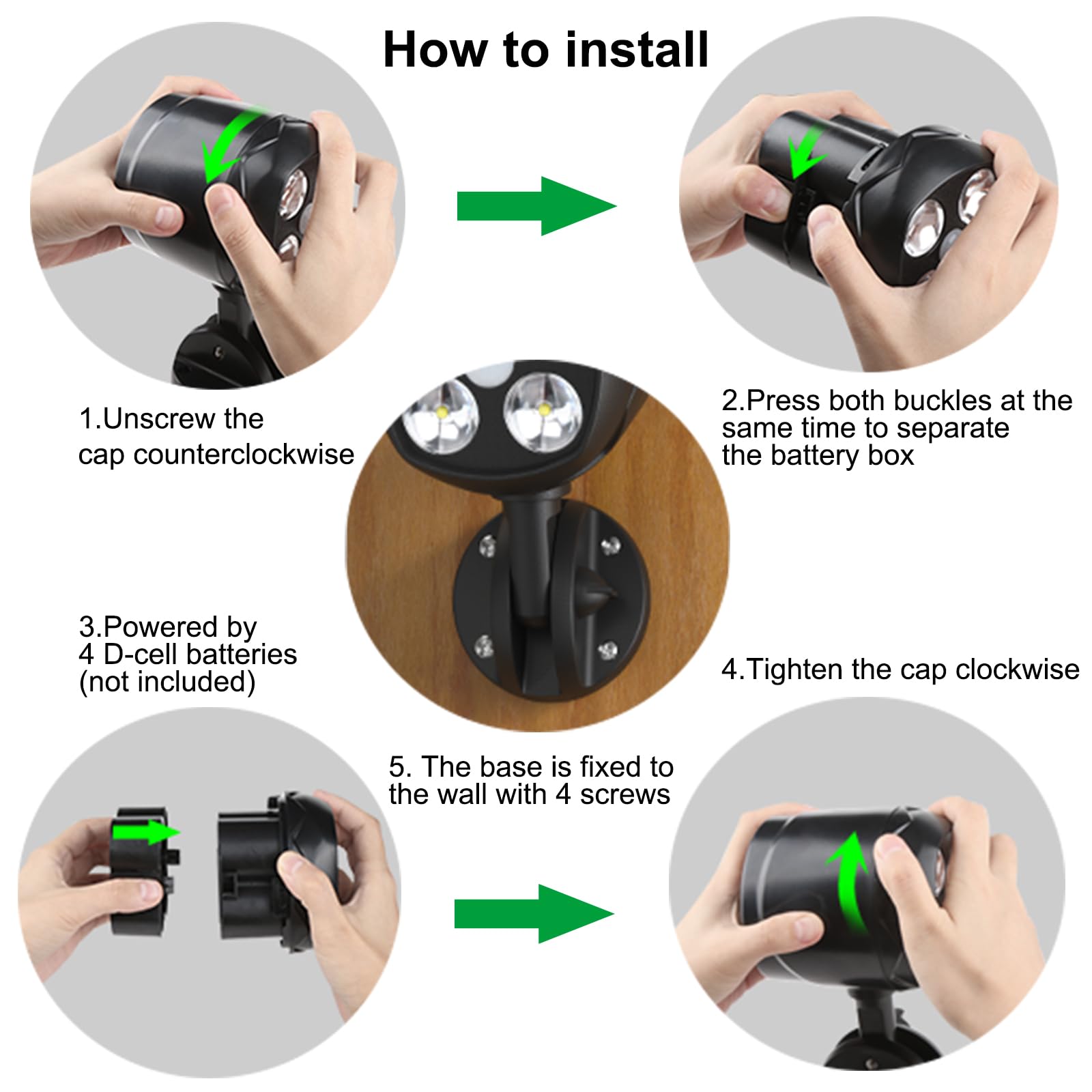 How to install

1.Unscrew the cap counterclockwise

2.Press both buckles at the same time to separate the battery box

3.Powered by 4 D-cell batteries (not included)

4.Tighten the cap clockwise

5. The base is fixed to the wall with 4 screws