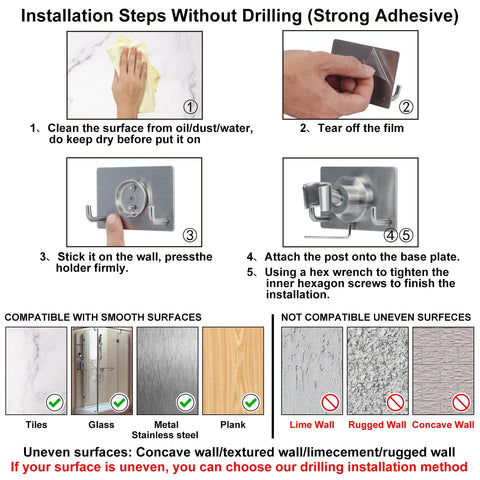 Installation Steps Without Drilling (Strong Adhesive)

①

1、Clean the surface from oil/dust/water, do keep dry before put it on

②

2、Tear off the film

③

3、Stick it on the wall, pressthe holder firmly.

④⑤

4、Attach the post onto the base plate.

5、Using a hex wrench to tighten the inner hexagon screws to finish the installation.

COMPATIBLE WITH SMOOTH SURFACES

Tiles

Glass

Metal Stainless steel

Plank

NOT COMPATIBLE UNEVEN SURFECES

Lime Wall

Rugged Wall

Concave Wall

Uneven surfaces: Concave wall/textured wall/limecement/rugged wall

If your surface is uneven, you can choose our drilling installation method