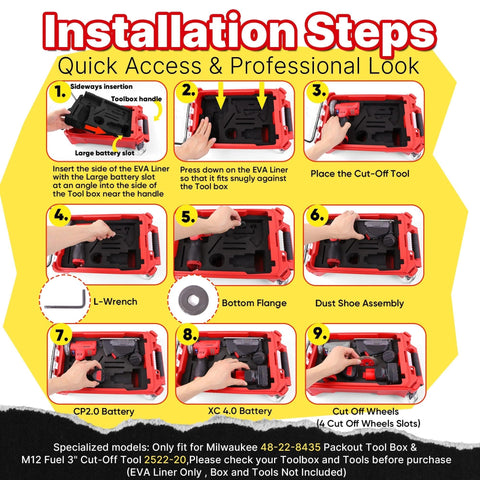 Installation Steps
Quick Access & Professional Look

1.
Sideways insertion
Toolbox handle
Large battery slot
Insert the side of the EVA Liner with the Large battery slot at an angle into the side of the Tool box near the handle

2.
Press down on the EVA Liner so that it fits snugly against the Tool box

3.
Place the Cut-Off Tool

4.
L-Wrench

5.
Bottom Flange

6.
Dust Shoe Assembly

7.
CP2.0 Battery

8.
XC 4.0 Battery

9.
Cut Off Wheels
(4 Cut Off Wheels Slots)

Specialized models: Only fit for Milwaukee 48-22-8435 Packout Tool Box & M12 Fuel 3" Cut-Off Tool 2522-20,Please check your Toolbox and Tools before purchase (EVA Liner Only , Box and Tools Not Included)