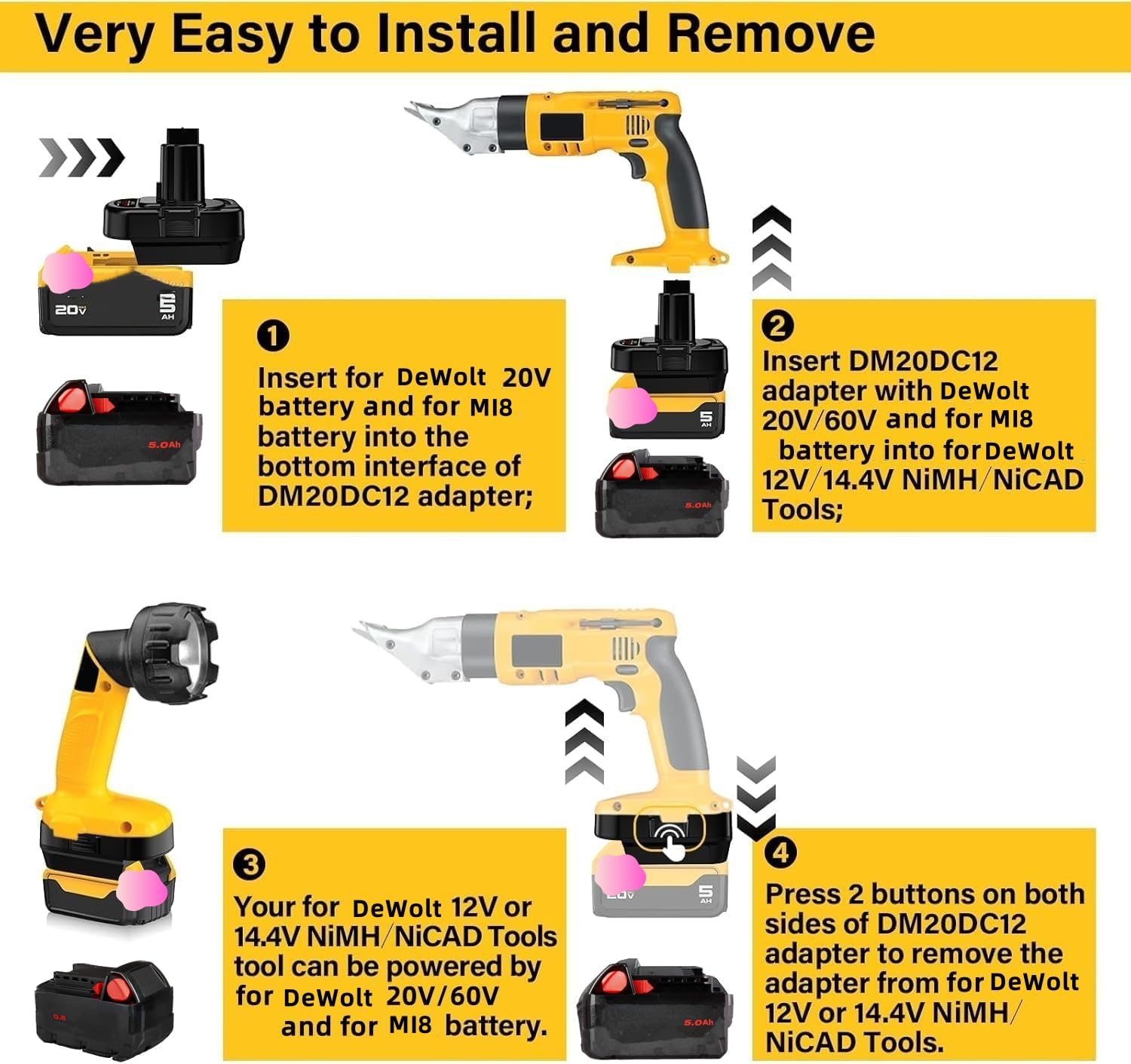 Very Easy to Install and Remove

20V 5 AH

5.0Ah

❶
Insert for DeWolt 20V battery and for MI8 battery into the bottom interface of DM20DC12 adapter;

5 AH

5.0Ah

❷
Insert DM20DC12 adapter with DeWolt 20V/60V and for MI8 battery into for DeWolt 12V/14.4V NiMH/NiCAD Tools;

❸
Your for DeWolt 12V or 14.4V NiMH/NiCAD Tools tool can be powered by for DeWolt 20V/60V and for MI8 battery.

5 AH

5.0Ah

❹
Press 2 buttons on both sides of DM20DC12 adapter to remove the adapter from for DeWolt 12V or 14.4V NiMH/NiCAD Tools.