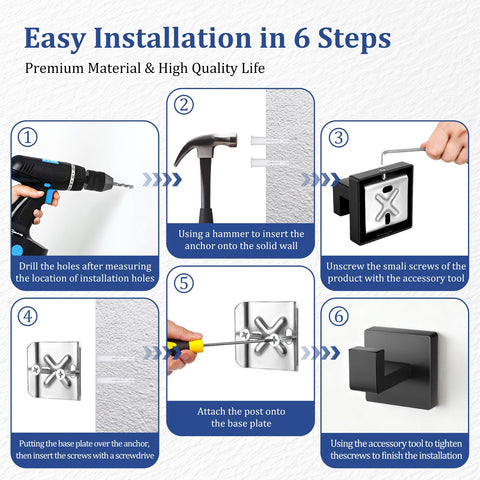 Easy Installation in 6 Steps

Premium Material & High Quality Life

①

Drill the holes after measuring the location of installation holes

②

Using a hammer to insert the anchor onto the solid wall

③

Unscrew the smali screws of the product with the accessory tool

④

Putting the base plate over the anchor, then insert the screws with a screwdrive

⑤

Attach the post onto the base plate

⑥

Using the accessory tool to tighten thescrews to finish the installation