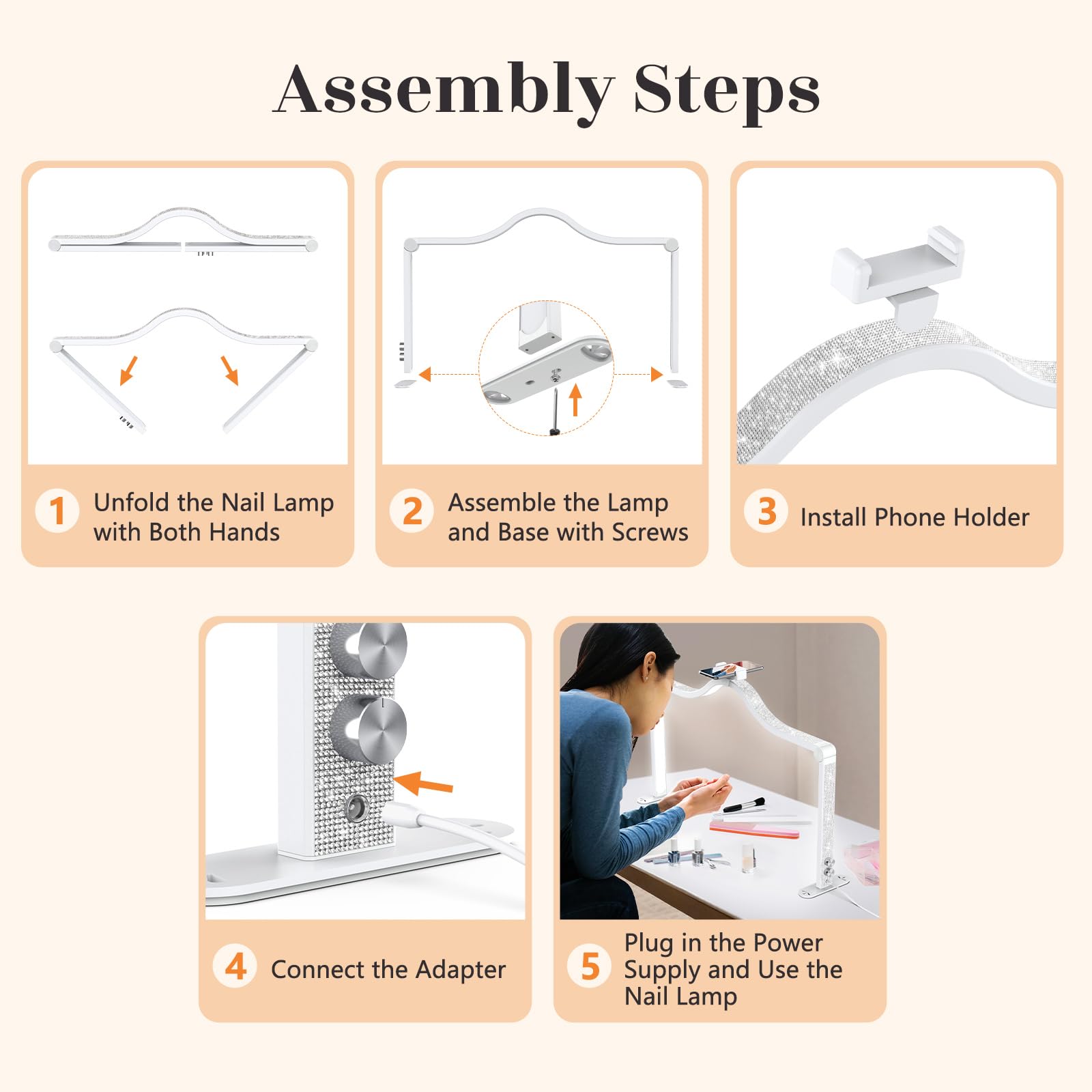 Assembly Steps

1 Unfold the Nail Lamp with Both Hands

2 Assemble the Lamp and Base with Screws

3 Install Phone Holder

4 Connect the Adapter

5 Plug in the Power Supply and Use the Nail Lamp