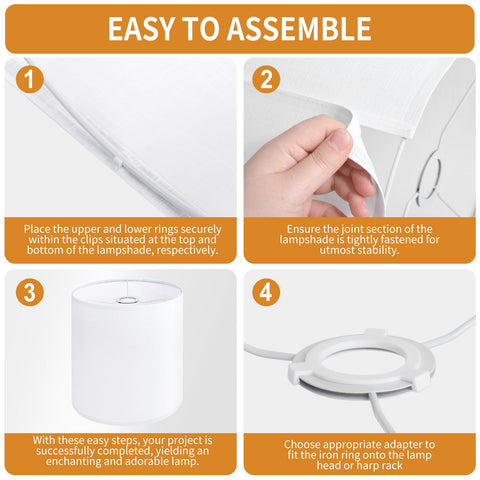 EASY TO ASSEMBLE

1

Place the upper and lower rings securely within the clips situated at the top and bottom of the lampshade, respectively.

2

Ensure the joint section of the lampshade is tightly fastened for utmost stability.

3

With these easy steps, your project is successfully completed, yielding an enchanting and adorable lamp.

4

Choose appropriate adapter to fit the iron ring onto the lamp head or harp rack