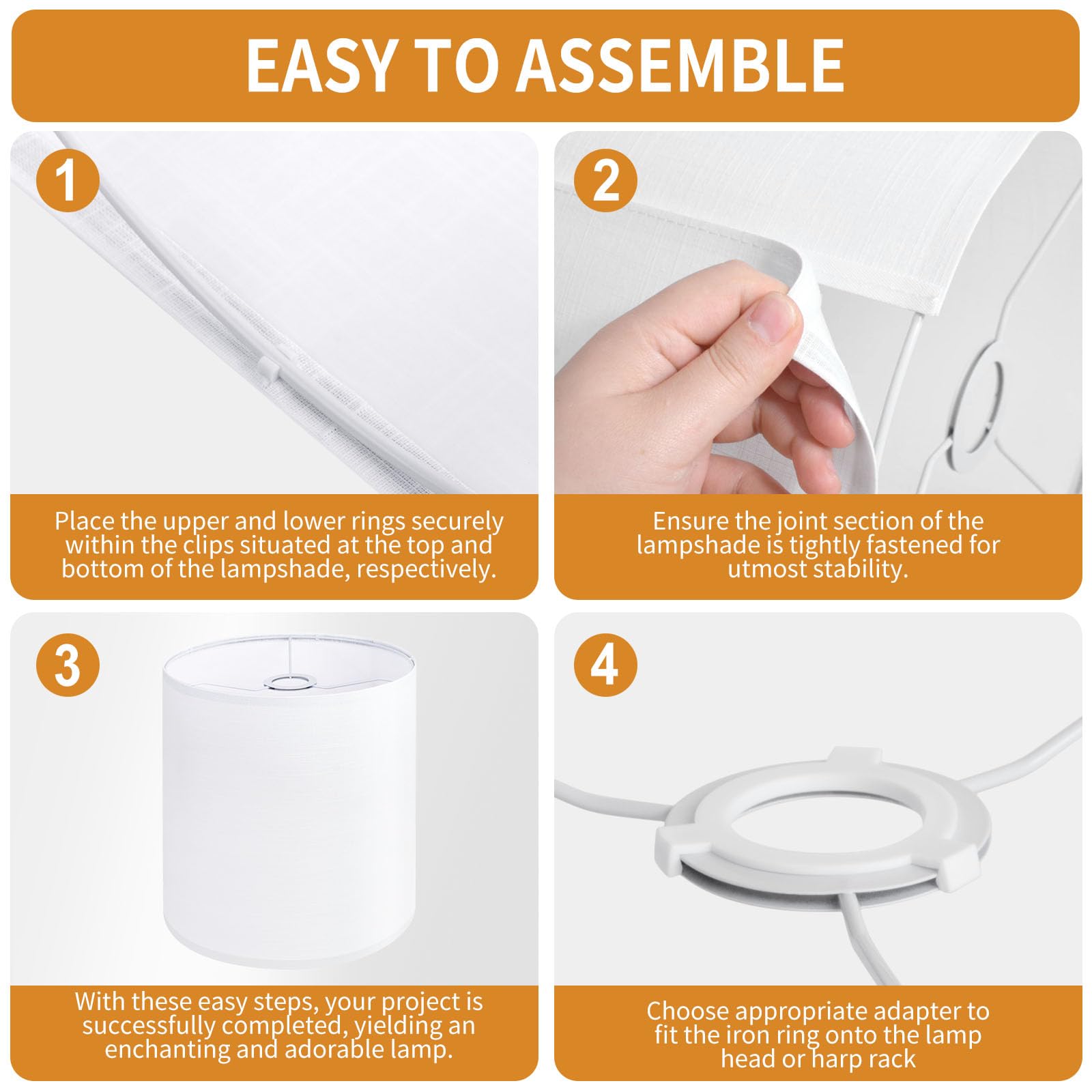 EASY TO ASSEMBLE

1

Place the upper and lower rings securely within the clips situated at the top and bottom of the lampshade, respectively.

2

Ensure the joint section of the lampshade is tightly fastened for utmost stability.

3

With these easy steps, your project is successfully completed, yielding an enchanting and adorable lamp.

4

Choose appropriate adapter to fit the iron ring onto the lamp head or harp rack