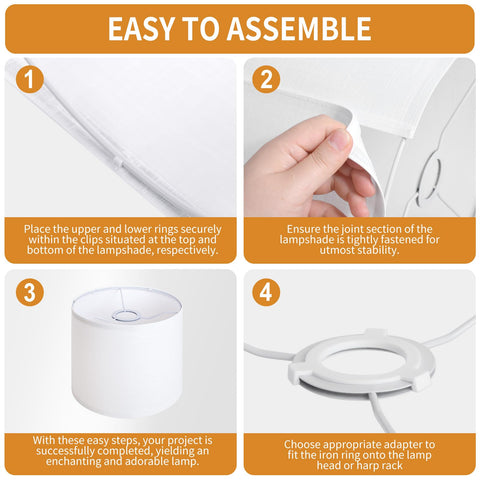 EASY TO ASSEMBLE

1

Place the upper and lower rings securely within the clips situated at the top and bottom of the lampshade, respectively.

2

Ensure the joint section of the lampshade is tightly fastened for utmost stability.

3

With these easy steps, your project is successfully completed, yielding an enchanting and adorable lamp.

4

Choose appropriate adapter to fit the iron ring onto the lamp head or harp rack