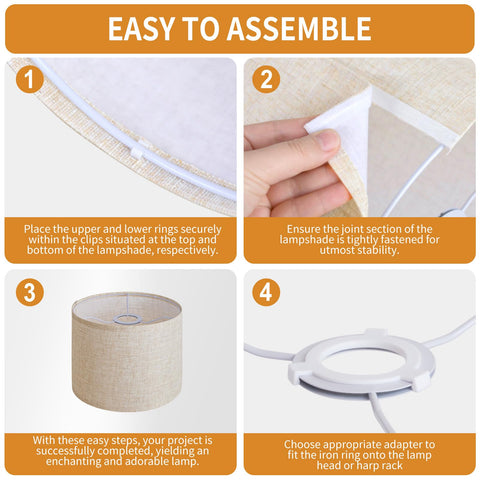 EASY TO ASSEMBLE

1

Place the upper and lower rings securely within the clips situated at the top and bottom of the lampshade, respectively.

2

Ensure the joint section of the lampshade is tightly fastened for utmost stability.

3

With these easy steps, your project is successfully completed, yielding an enchanting and adorable lamp.

4

Choose appropriate adapter to fit the iron ring onto the lamp head or harp rack