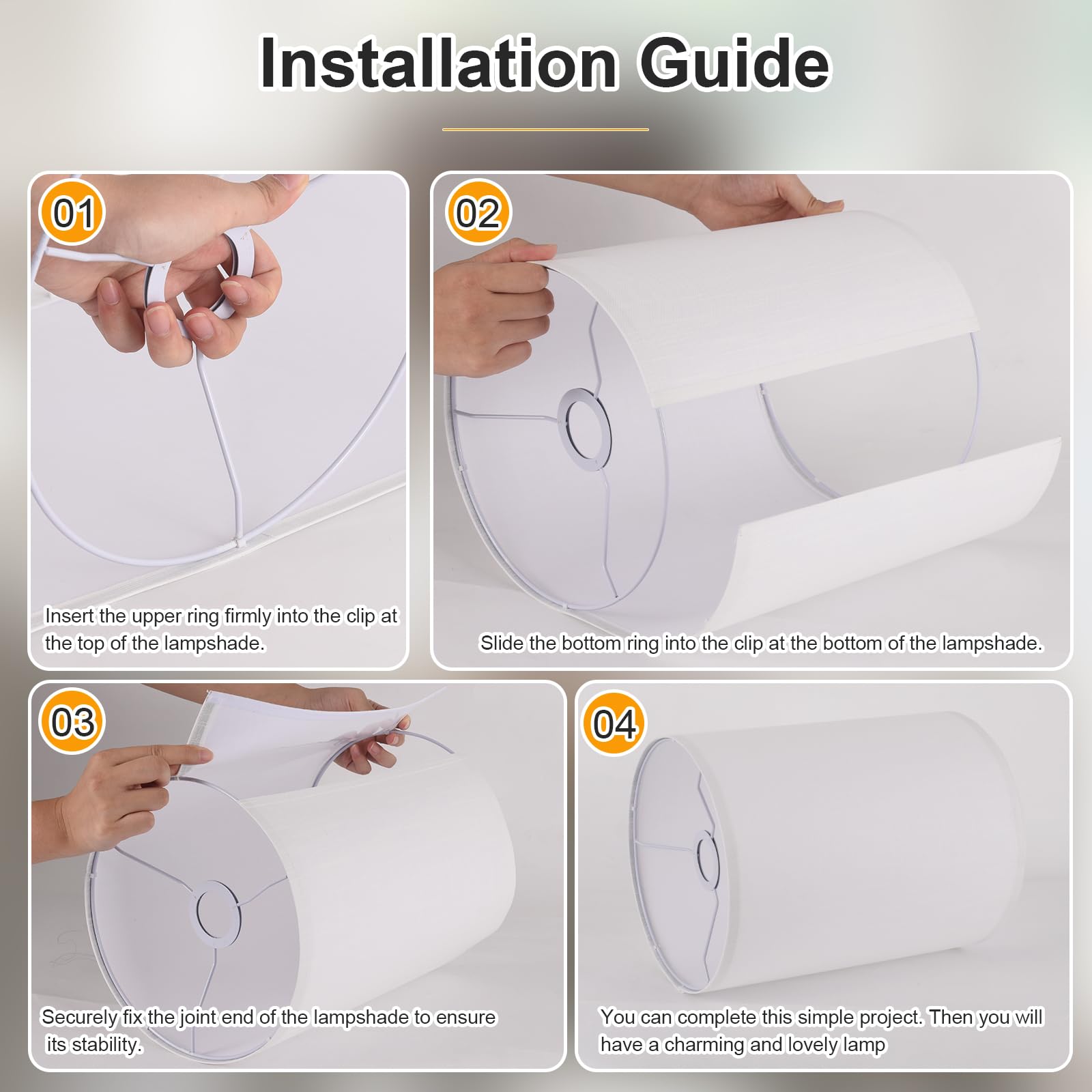 Installation Guide

01

Insert the upper ring firmly into the clip at the top of the lampshade.

02

Slide the bottom ring into the clip at the bottom of the lampshade.

03

Securely fix the joint end of the lampshade to ensure its stability.

04

You can complete this simple project. Then you will have a charming and lovely lamp