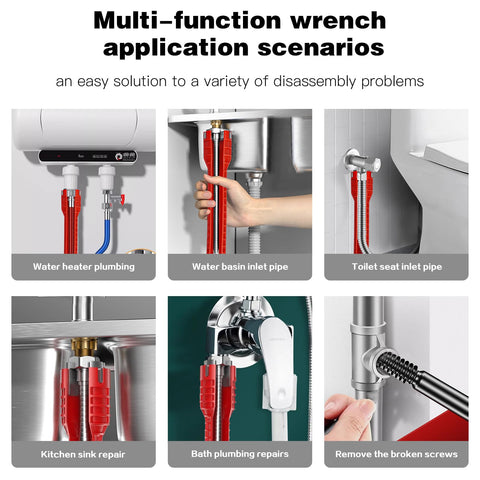 Multi-function wrench application scenarios

an easy solution to a variety of disassembly problems

Water heater plumbing

Water basin inlet pipe

Toilet seat inlet pipe

Kitchen sink repair

Bath plumbing repairs

Remove the broken screws