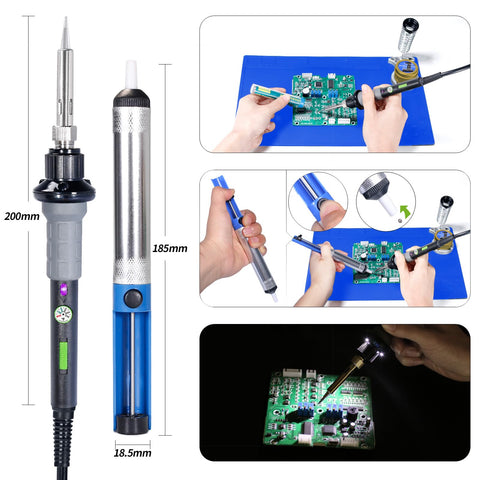 200mm

185mm

18.5mm