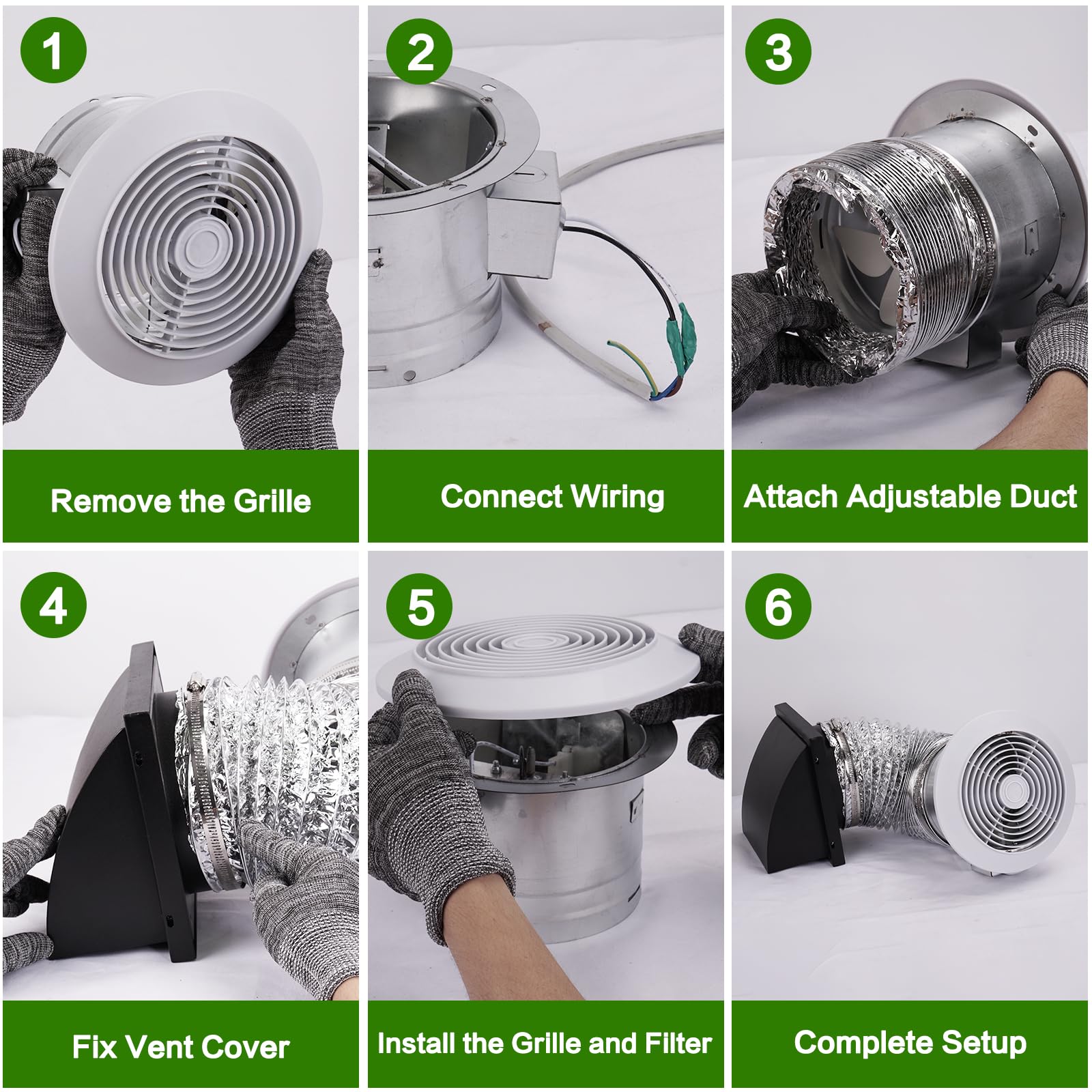 1

Remove the Grille

2

Connect Wiring

3

Attach Adjustable Duct

4

Fix Vent Cover

5

Install the Grille and Filter

6

Complete Setup