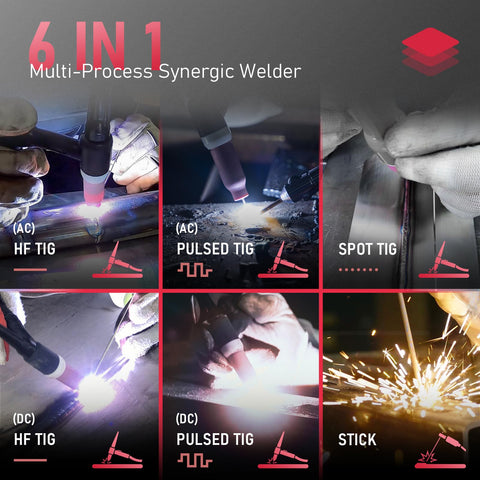 6 IN 1
Multi-Process Synergic Welder

(AC)
HF TIG

(AC)
PULSED TIG

SPOT TIG

(DC)
HF TIG

(DC)
PULSED TIG

STICK