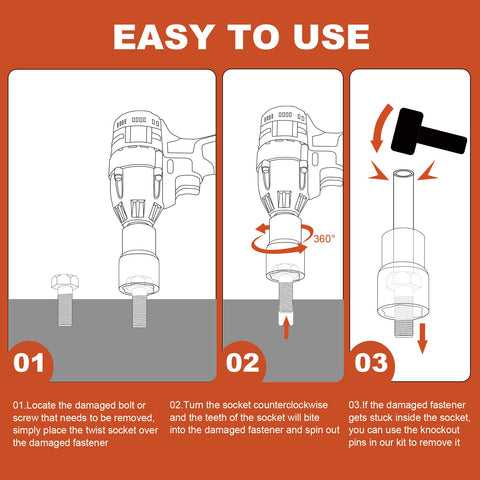 EASY TO USE

360°

01

02

03

01.Locate the damaged bolt or screw that needs to be removed, simply place the twist socket over the damaged fastener

02.Turn the socket counterclockwise and the teeth of the socket will bite into the damaged fastener and spin out

03.If the damaged fastener gets stuck inside the socket, you can use the knockout pins in our kit to remove it