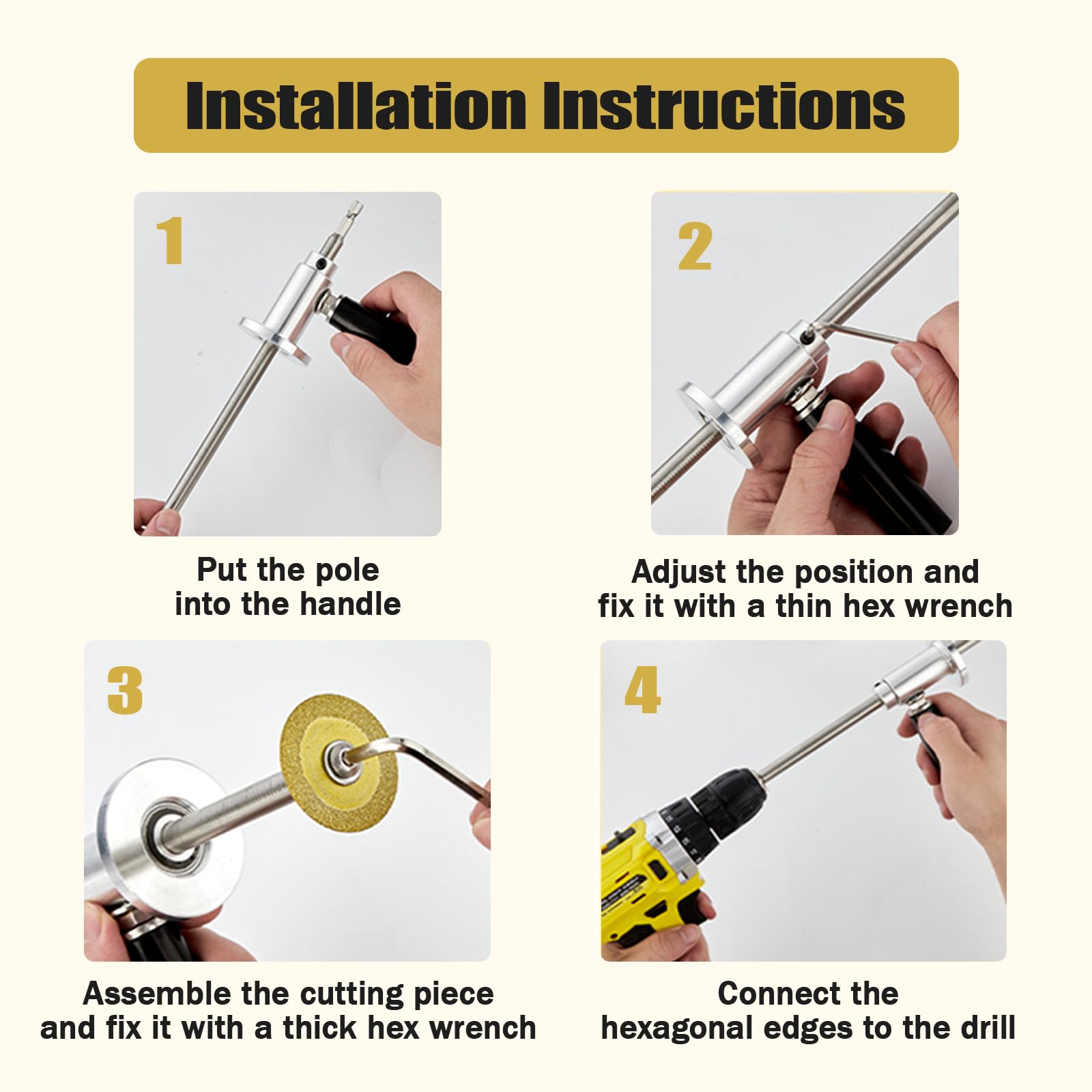 Installation Instructions

1

Put the pole into the handle

2

Adjust the position and fix it with a thin hex wrench

3

Assemble the cutting piece and fix it with a thick hex wrench

4

Connect the hexagonal edges to the drill