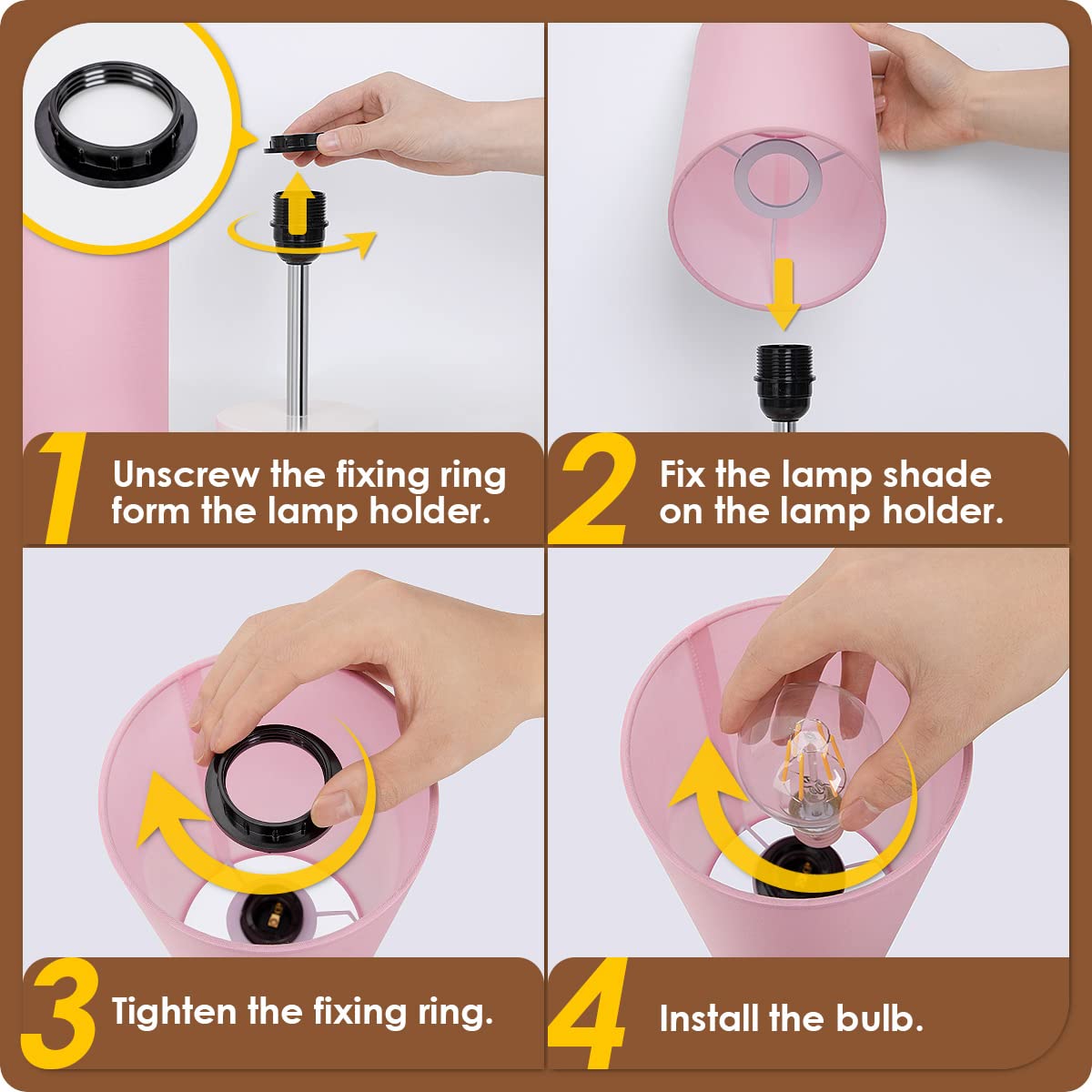 1 Unscrew the fixing ring form the lamp holder.

2 Fix the lamp shade on the lamp holder.

3 Tighten the fixing ring.

4 Install the bulb.