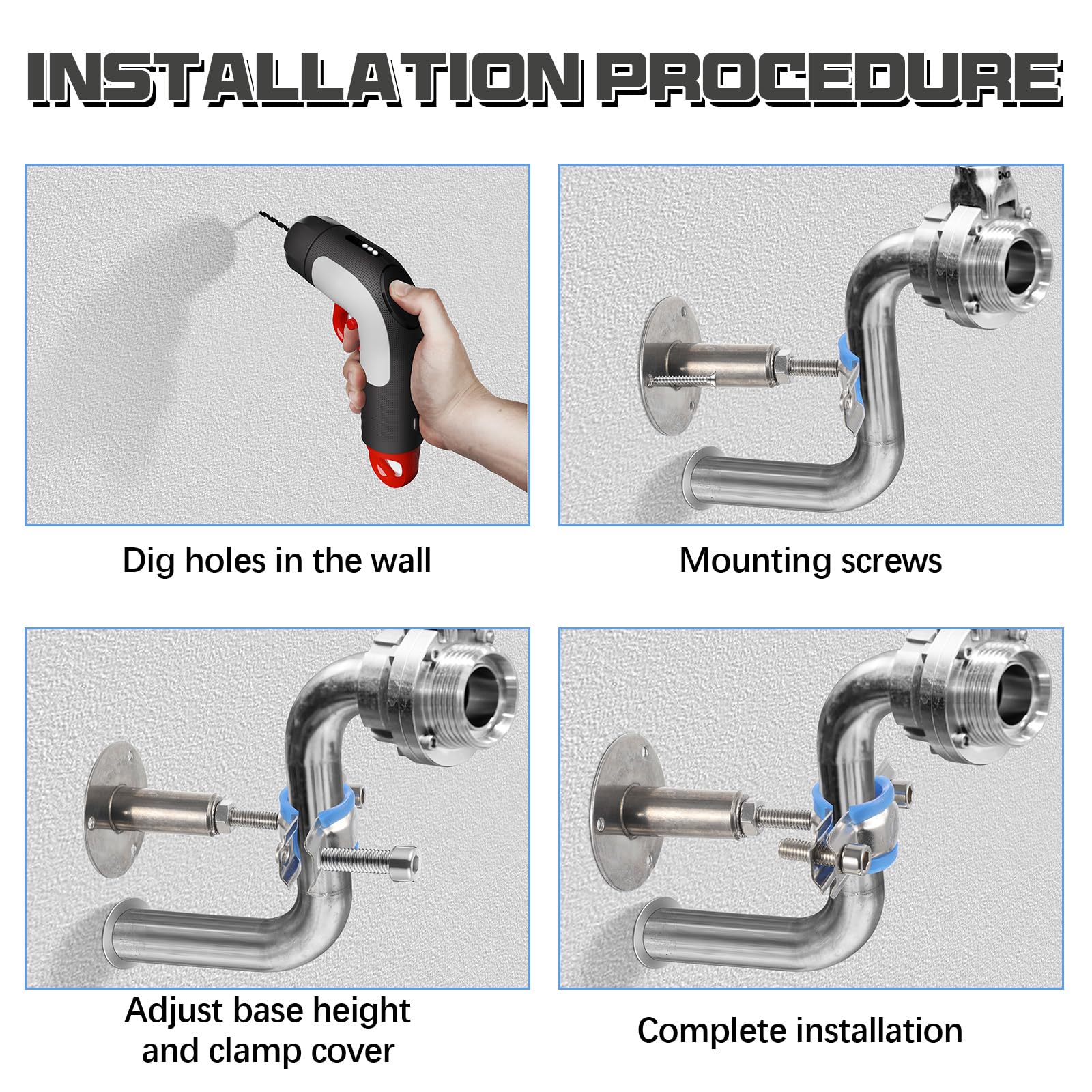 INSTALLATION PROCEDURE

Dig holes in the wall

Mounting screws

Adjust base height and clamp cover

Complete installation