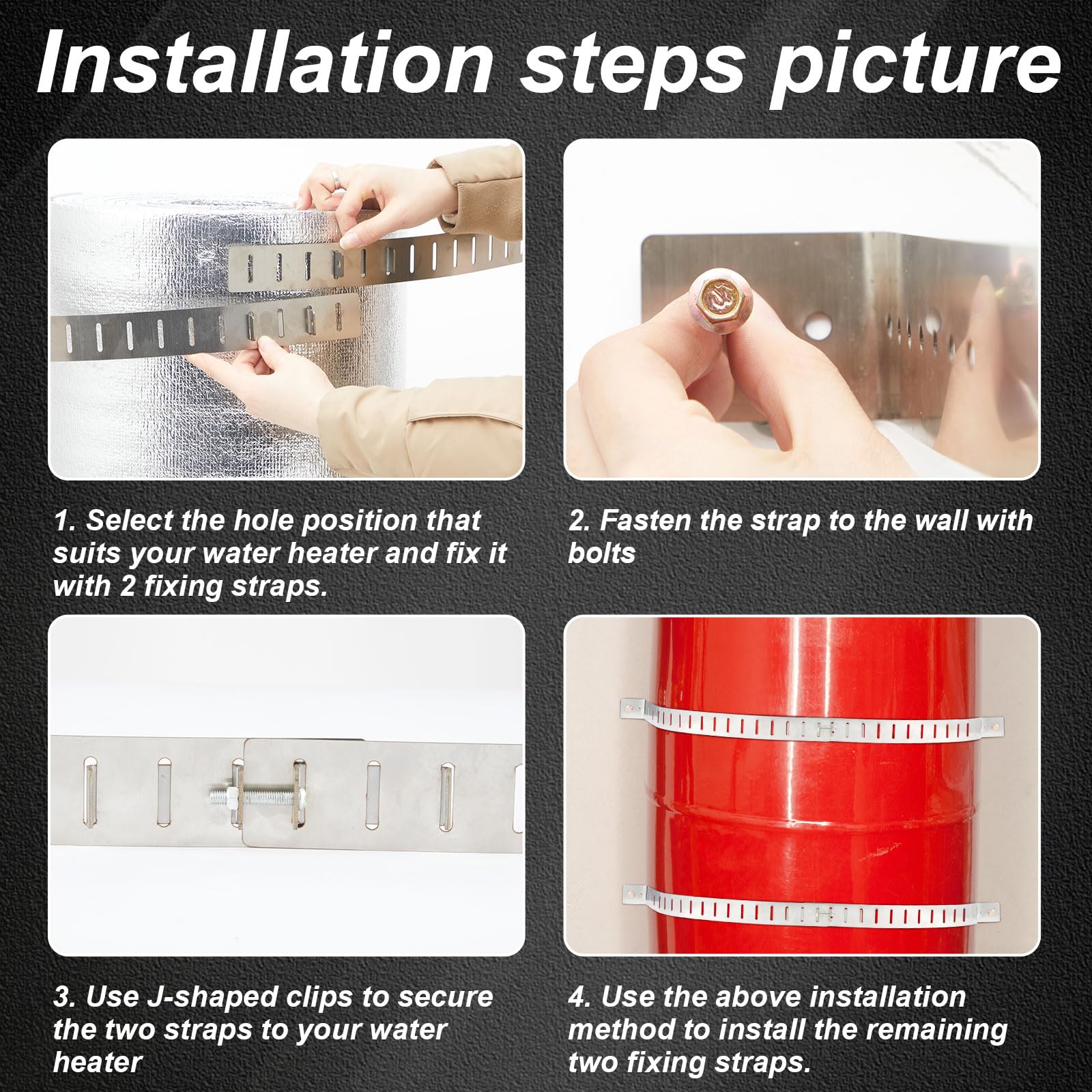 Installation steps picture

1. Select the hole position that suits your water heater and fix it with 2 fixing straps.

2. Fasten the strap to the wall with bolts

3. Use J-shaped clips to secure the two straps to your water heater

4. Use the above installation method to install the remaining two fixing straps.