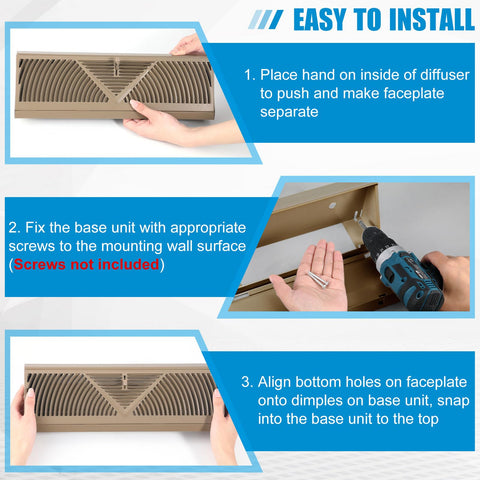 EASY TO INSTALL

1. Place hand on inside of diffuser to push and make faceplate separate

2. Fix the base unit with appropriate screws to the mounting wall surface (Screws not included)

3. Align bottom holes on faceplate onto dimples on base unit, snap into the base unit to the top