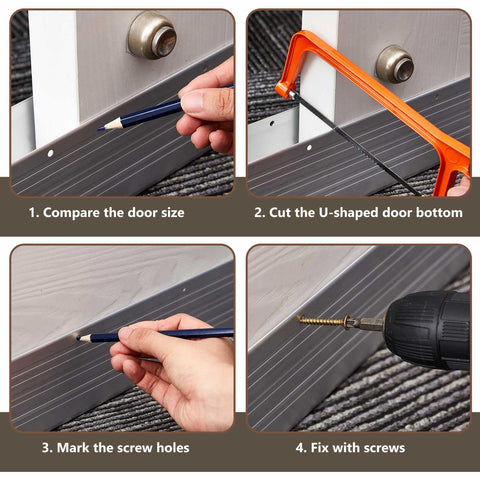 1. Compare the door size

2. Cut the U-shaped door bottom

3. Mark the screw holes

4. Fix with screws