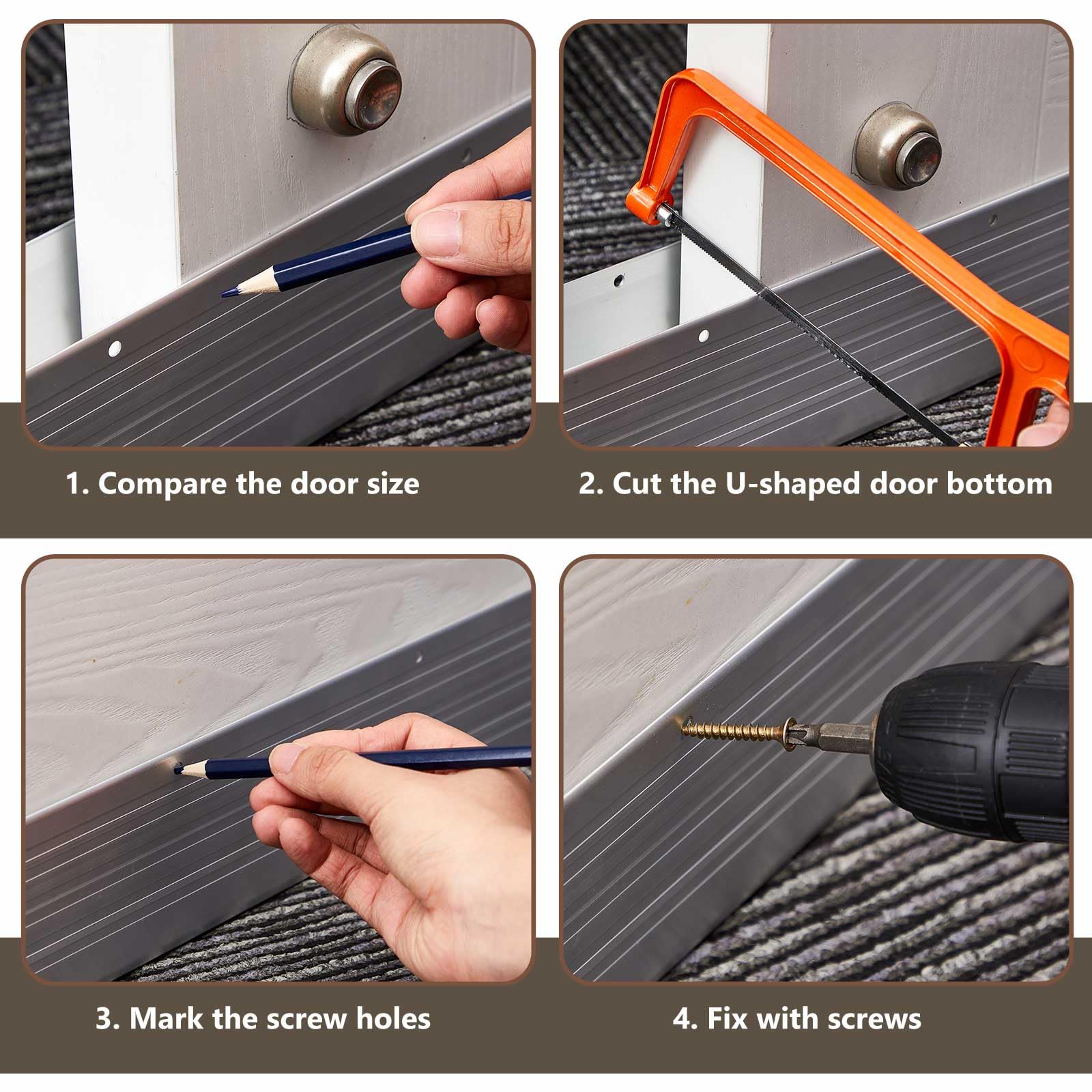 1. Compare the door size

2. Cut the U-shaped door bottom

3. Mark the screw holes

4. Fix with screws