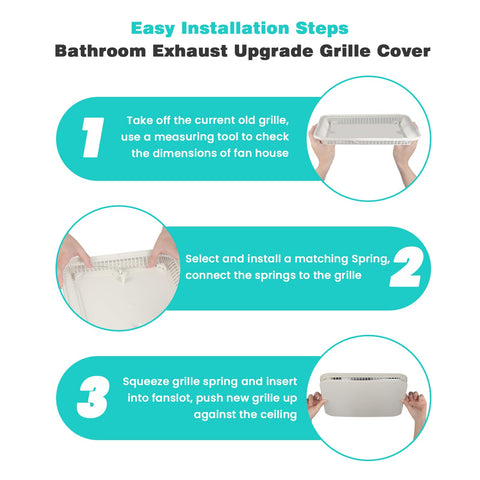 Easy Installation Steps
Bathroom Exhaust Upgrade Grille Cover

1

Take off the current old grille, use a measuring tool to check the dimensions of fan house

Select and install a matching Spring, connect the springs to the grille

2

3

Squeeze grille spring and insert into fanslot, push new grille up against the ceiling