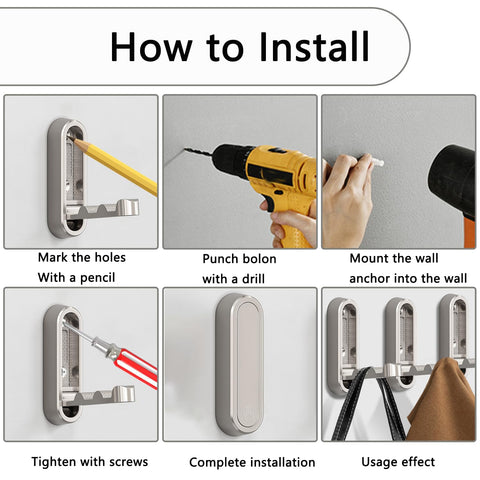 How to Install

Mark the holes With a pencil

Punch bolon with a drill

Mount the wall anchor into the wall

Tighten with screws

Complete installation

Usage effect