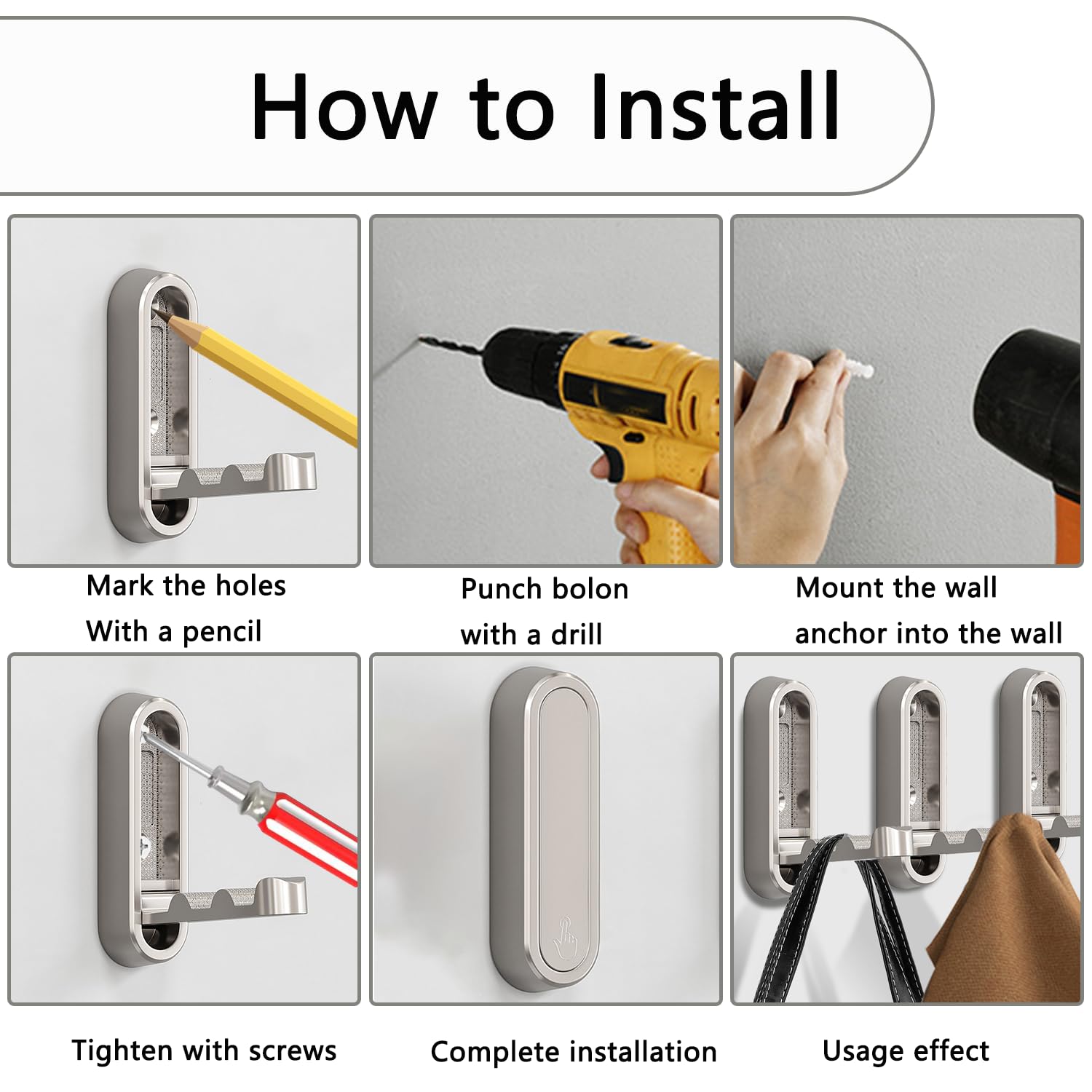 How to Install

Mark the holes
With a pencil

Punch bolon
with a drill

Mount the wall
anchor into the wall

Tighten with screws

Complete installation

Usage effect