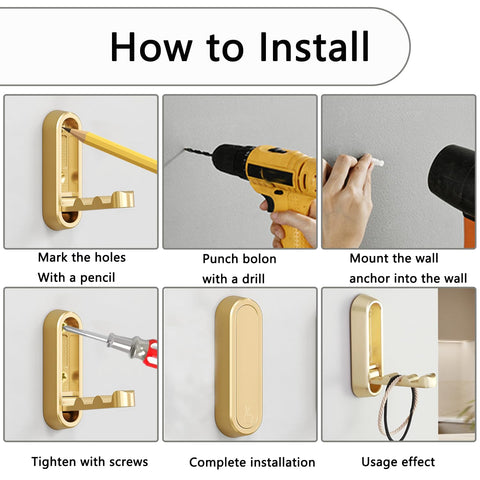 How to Install

Mark the holes
With a pencil

Punch bolon
with a drill

Mount the wall
anchor into the wall

Tighten with screws

Complete installation

Usage effect