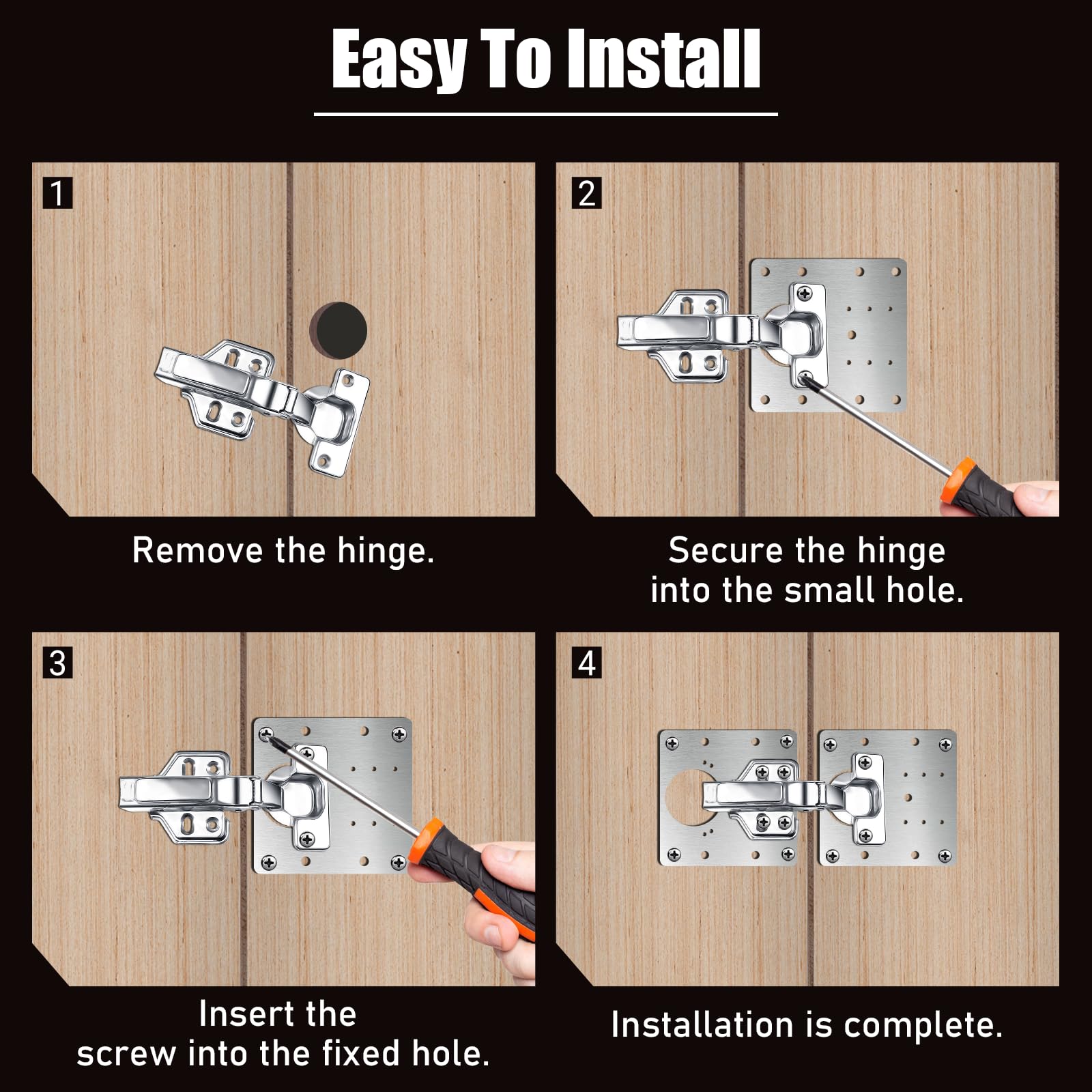 Easy To Install

1

Remove the hinge.

2

Secure the hinge into the small hole.

3

Insert the screw into the fixed hole.

4

Installation is complete.