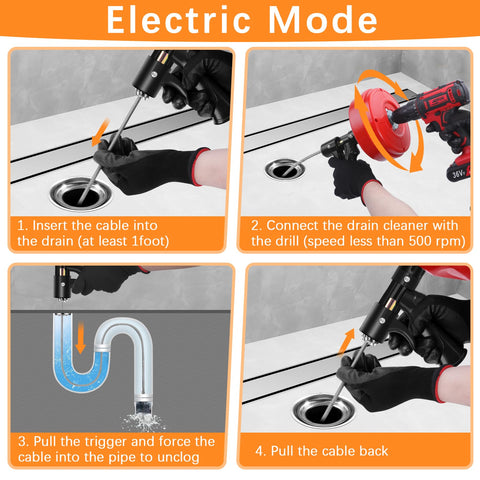 Electric Mode

36V

1. Insert the cable into the drain (at least 1foot)

2. Connect the drain cleaner with the drill (speed less than 500 rpm)

3. Pull the trigger and force the cable into the pipe to unclog

4. Pull the cable back