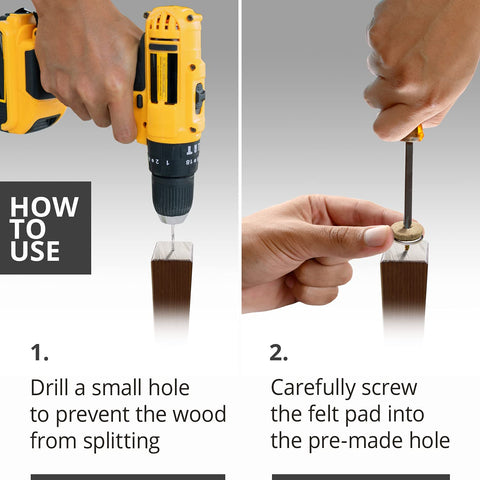 HOW TO USE

1.

Drill a small hole to prevent the wood from splitting

2.

Carefully screw the felt pad into the pre-made hole