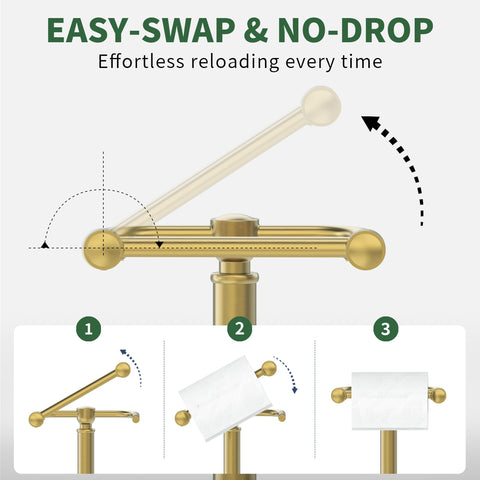 EASY-SWAP & NO-DROP
Effortless reloading every time

1

2

3