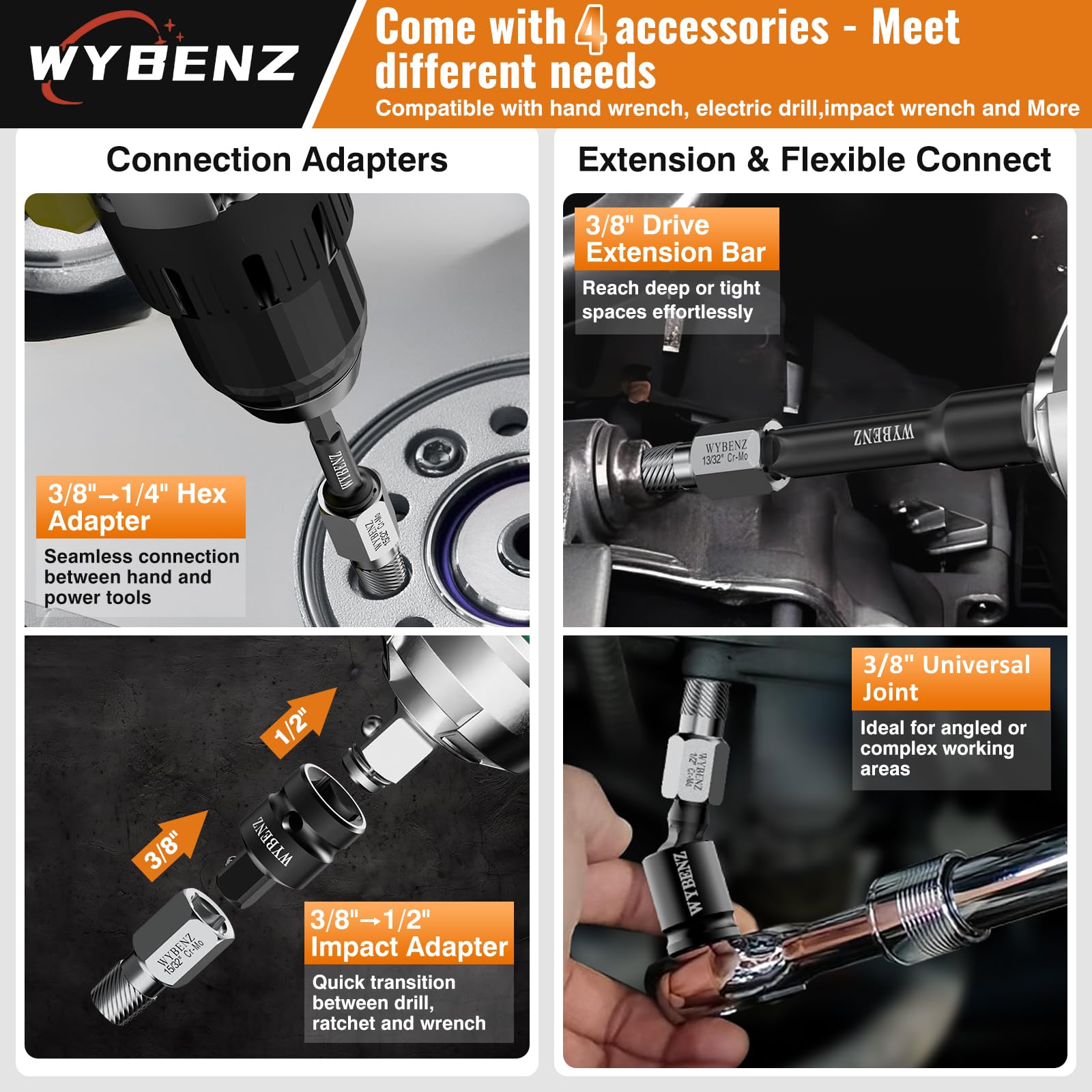 WYBENZ

Come with 4 accessories - Meet different needs

Compatible with hand wrench, electric drill,impact wrench and More

Connection Adapters

WYBENZ

WYBENZ 15/32" Cr-Mo

3/8"→1/4" Hex Adapter

Seamless connection between hand and power tools

1/2"

3/8"

WYBENZ

WYBENZ 15/32" Cr-Mo

3/8"→1/2" Impact Adapter

Quick transition between drill, ratchet and wrench

Extension & Flexible Connect

3/8" Drive Extension Bar

Reach deep or tight spaces effortlessly

WYBENZ 13/32" Cr-Mo

WYBENZ

3/8" Universal Joint

Ideal for angled or complex working areas

WYBENZ 1/2" Cr-Mo

WYBENZ