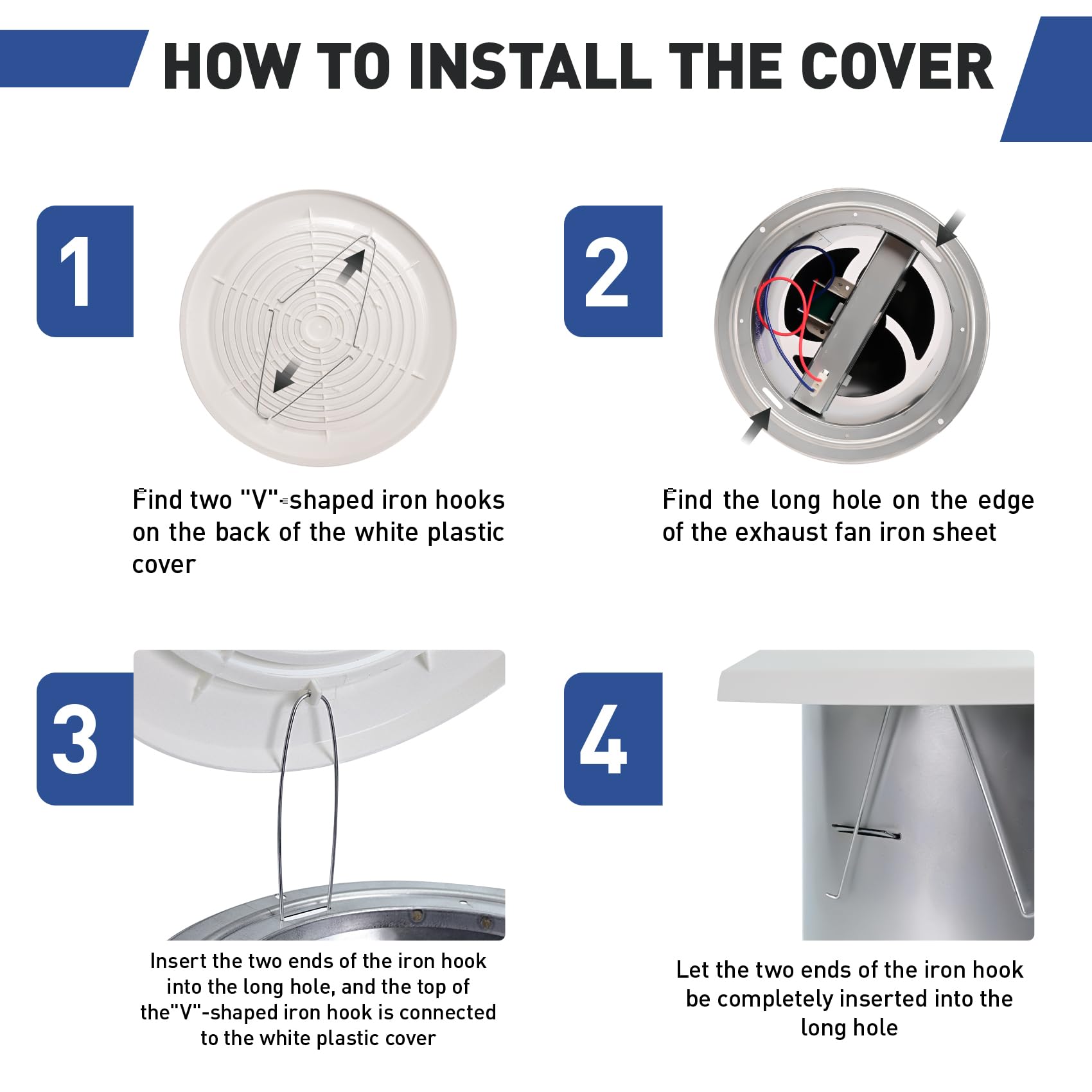 HOW TO INSTALL THE COVER

1

Find two "V"-shaped iron hooks on the back of the white plastic cover

2

Find the long hole on the edge of the exhaust fan iron sheet

3

Insert the two ends of the iron hook into the long hole, and the top of the"V"-shaped iron hook is connected to the white plastic cover

4

Let the two ends of the iron hook be completely inserted into the long hole