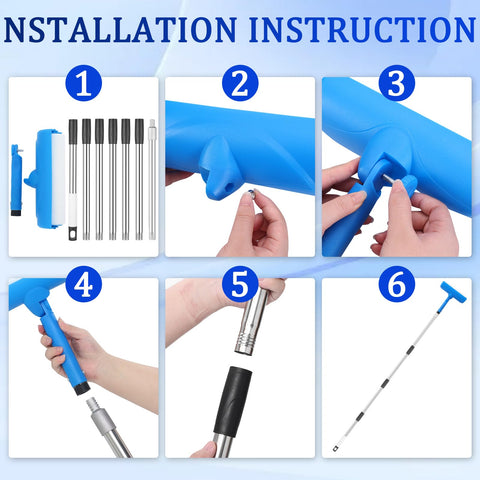 NSTALLATION INSTRUCTION

1

2

3

4

5

6