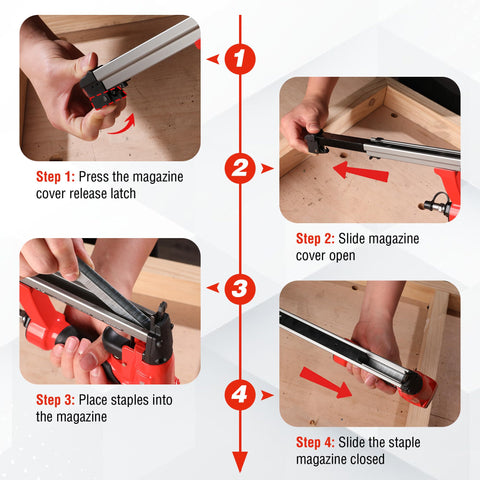 1

Step 1: Press the magazine cover release latch

2

Step 2: Slide magazine cover open

3

Step 3: Place staples into the magazine

4

Step 4: Slide the staple magazine closed