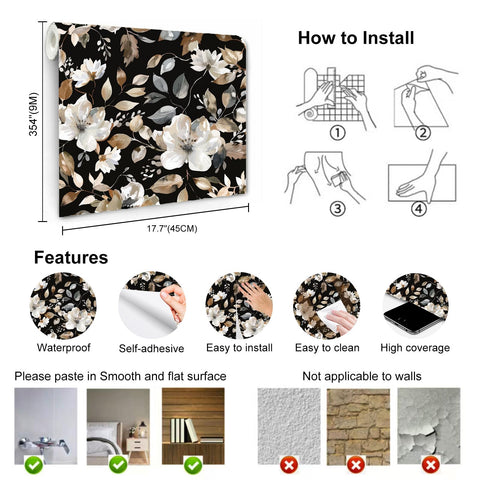 354"(9M)

17.7"(45CM)

How to Install

①

②

③

④

Features

Waterproof

Self-adhesive

Easy to install

Easy to clean

High coverage

Please paste in Smooth and flat surface

Not applicable to walls